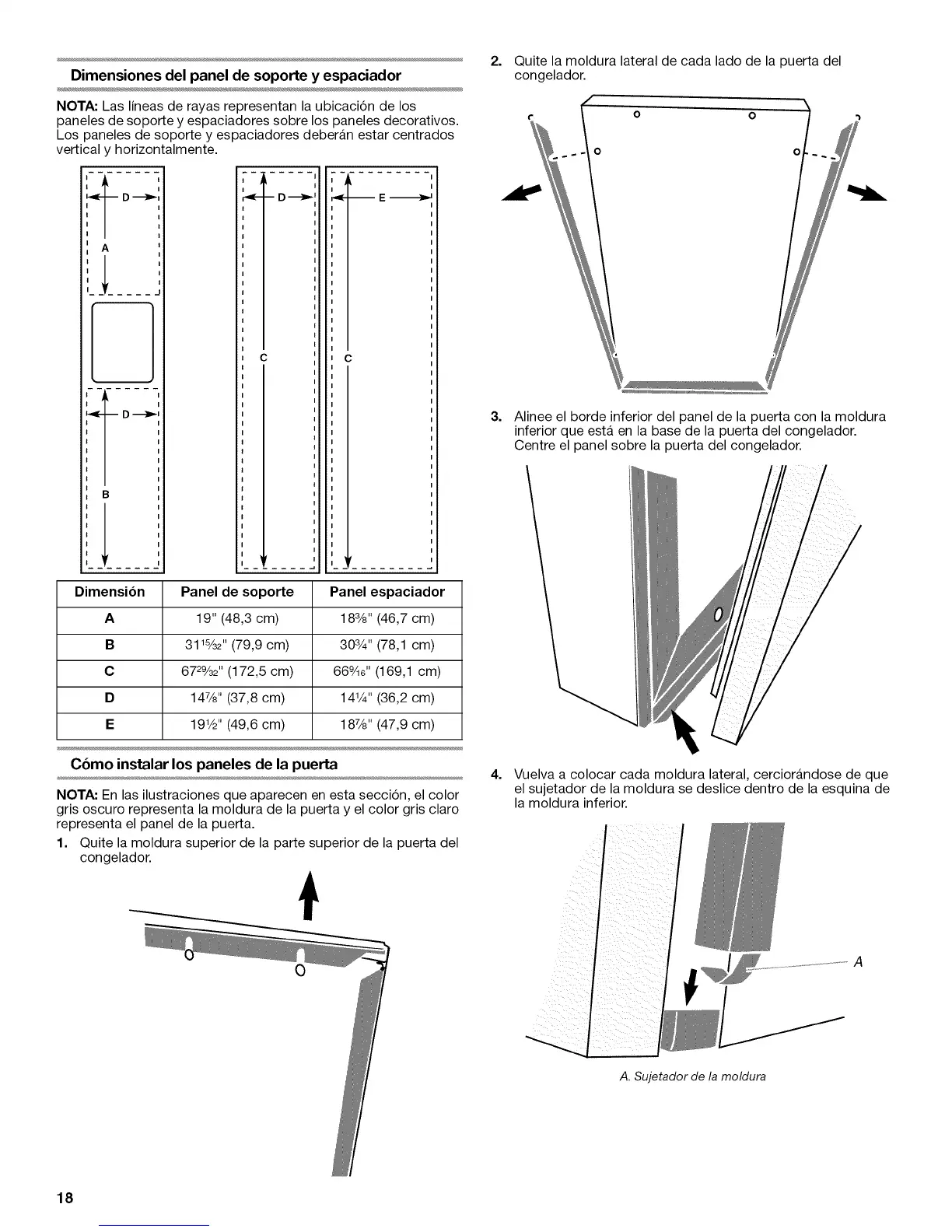 Dimensiones del panel de soporte y espaciador

NOTA: Las líneas de rayas representan la ubicación de los paneles de soporte y espaciadores sobre los paneles decorativos. Los paneles de soporte y espaciadores deberán estar centrados vertical y horizontalmente.

D
A
D
B
D
C
E
C

| Dimensión | Panel de soporte | Panel espaciador |
|---|---|---|
| A | 19" (48,3 cm) | $18\frac{3}{8}$" (46,7 cm) |
| B | $31\frac{15}{32}$" (79,9 cm) | $30\frac{3}{4}$" (78,1 cm) |
| C | $67\frac{29}{32}$" (172,5 cm) | $66\frac{9}{16}$" (169,1 cm) |
| D | $14\frac{7}{8}$" (37,8 cm) | $14\frac{1}{4}$" (36,2 cm) |
| E | $19\frac{1}{2}$" (49,6 cm) | $18\frac{7}{8}$" (47,9 cm) |

Cómo instalar los paneles de la puerta

NOTA: En las ilustraciones que aparecen en esta sección, el color gris oscuro representa la moldura de la puerta y el color gris claro representa el panel de la puerta.

1. Quite la moldura superior de la parte superior de la puerta del congelador.

2. Quite la moldura lateral de cada lado de la puerta del congelador.

3. Alinee el borde inferior del panel de la puerta con la moldura inferior que está en la base de la puerta del congelador. Centre el panel sobre la puerta del congelador.

4. Vuelva a colocar cada moldura lateral, cerciorándose de que el sujetador de la moldura se deslice dentro de la esquina de la moldura inferior.

A

A. Sujetador de la moldura

18