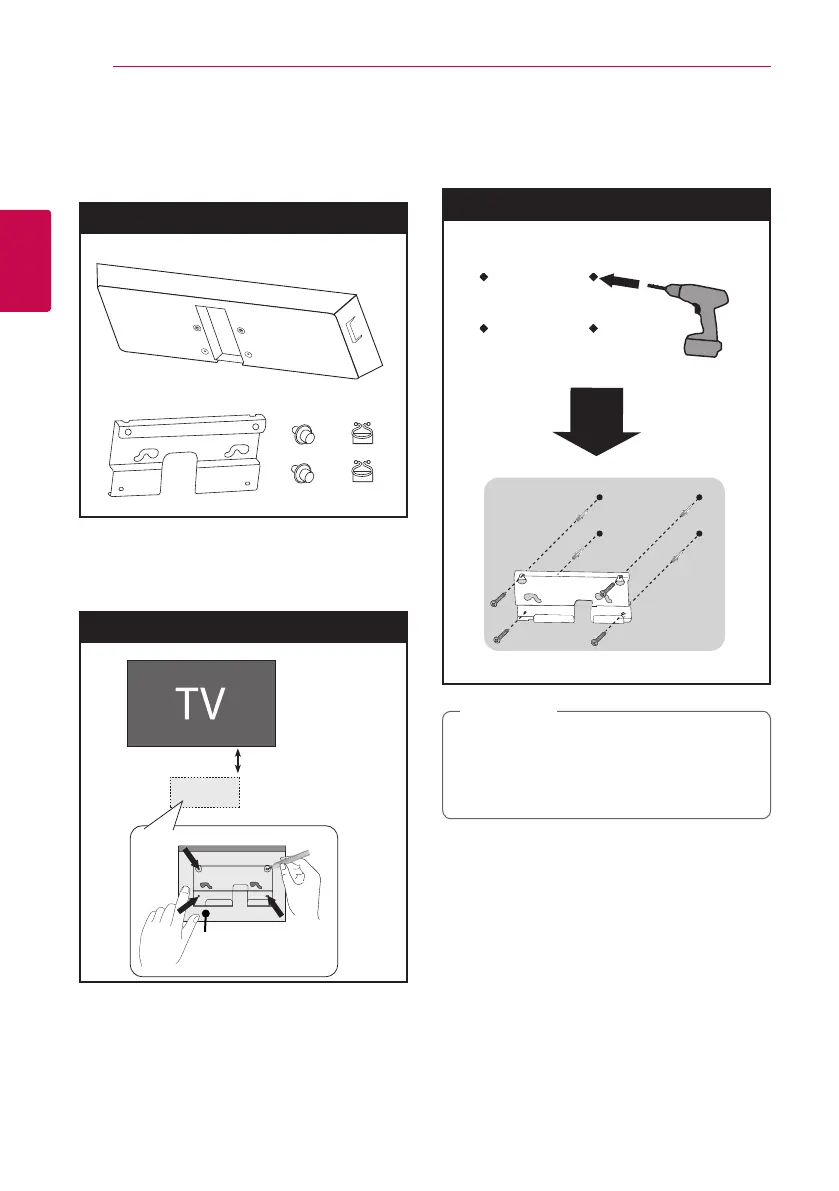 TV