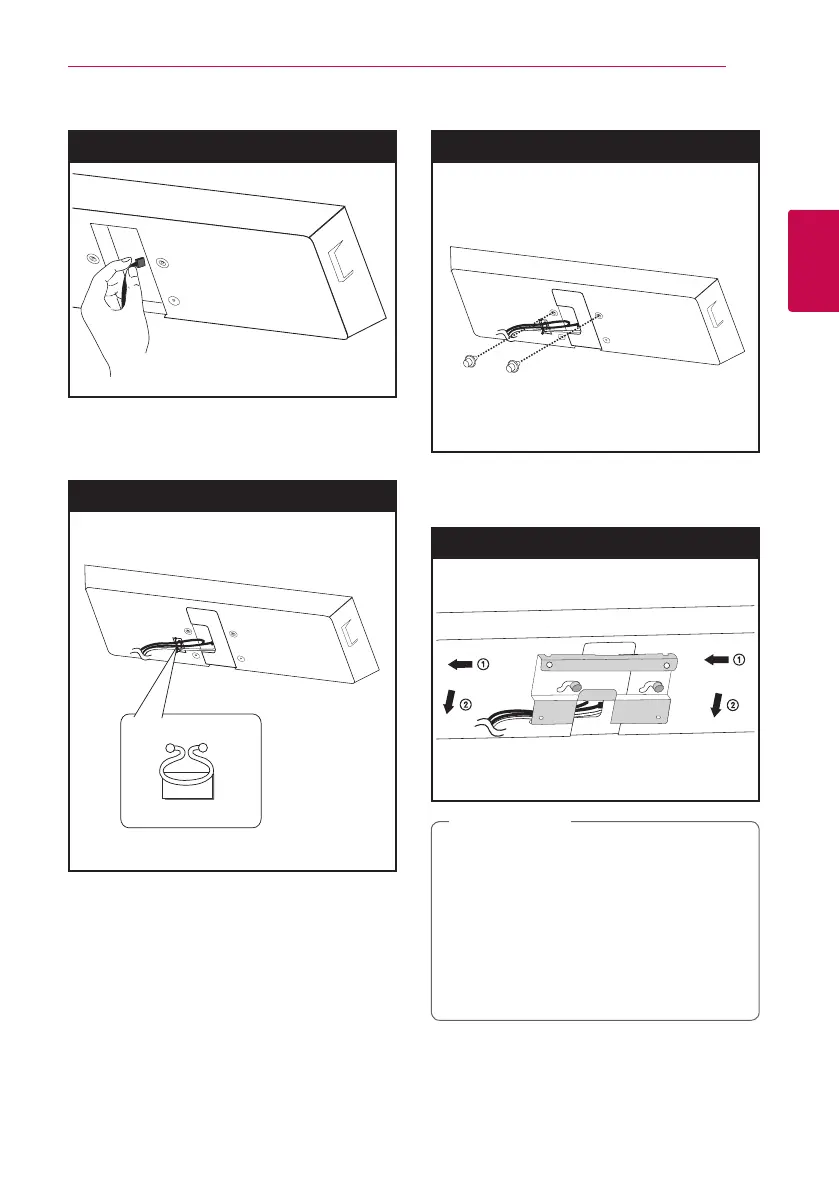 ①

②

①

②