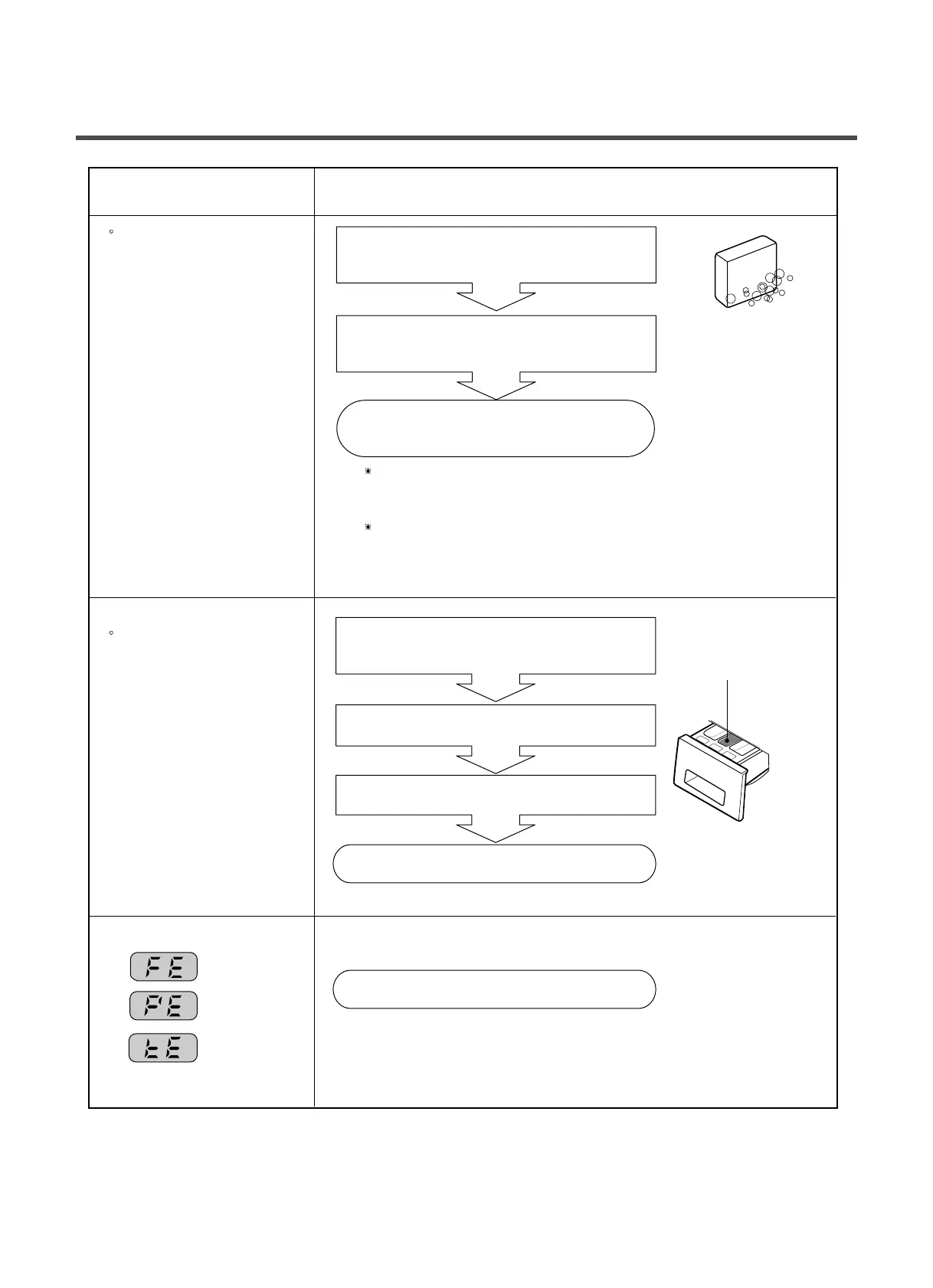 FE

PE

tE