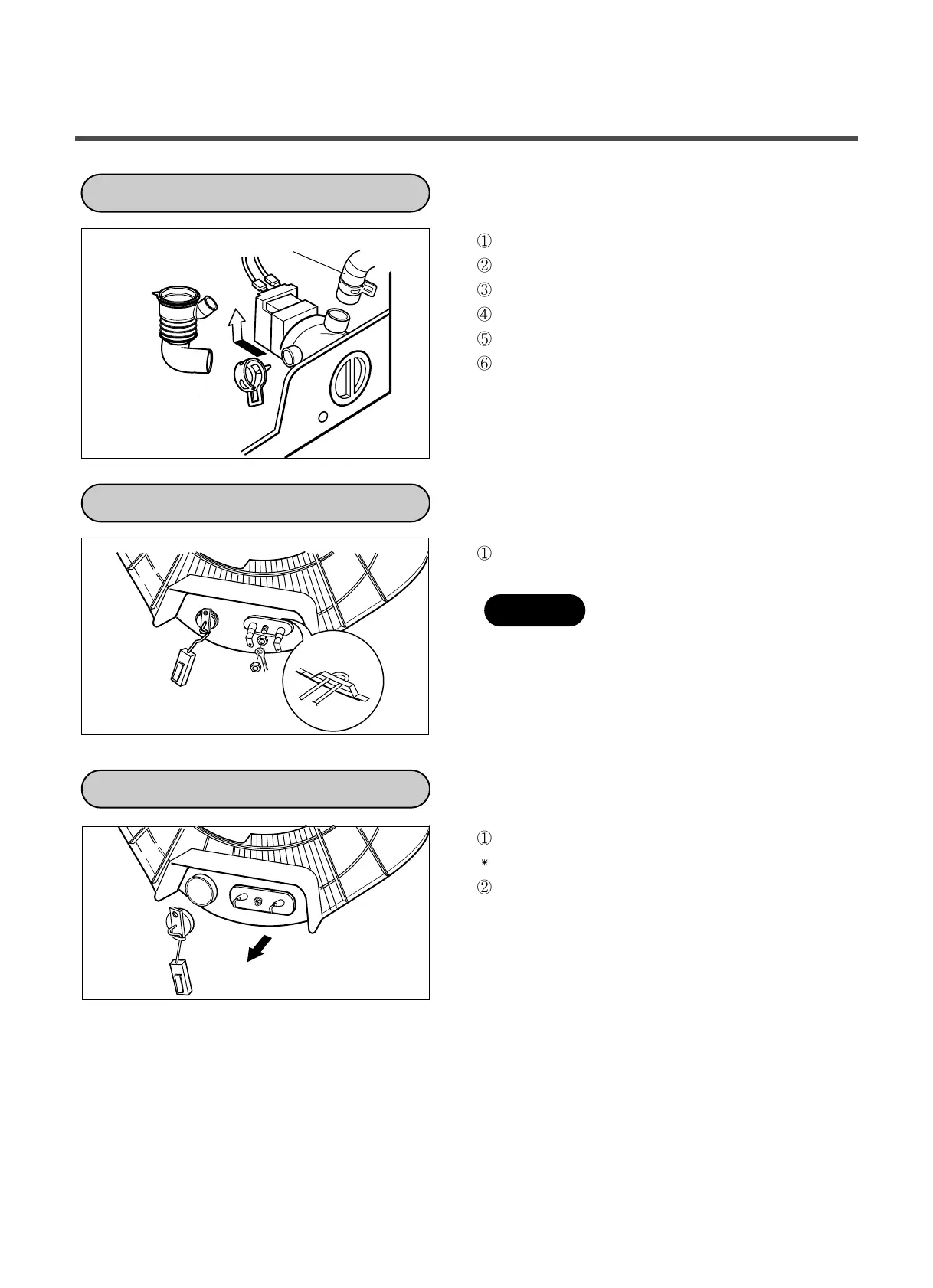 ①
②
③
④
⑤
⑥

①

①
*
②