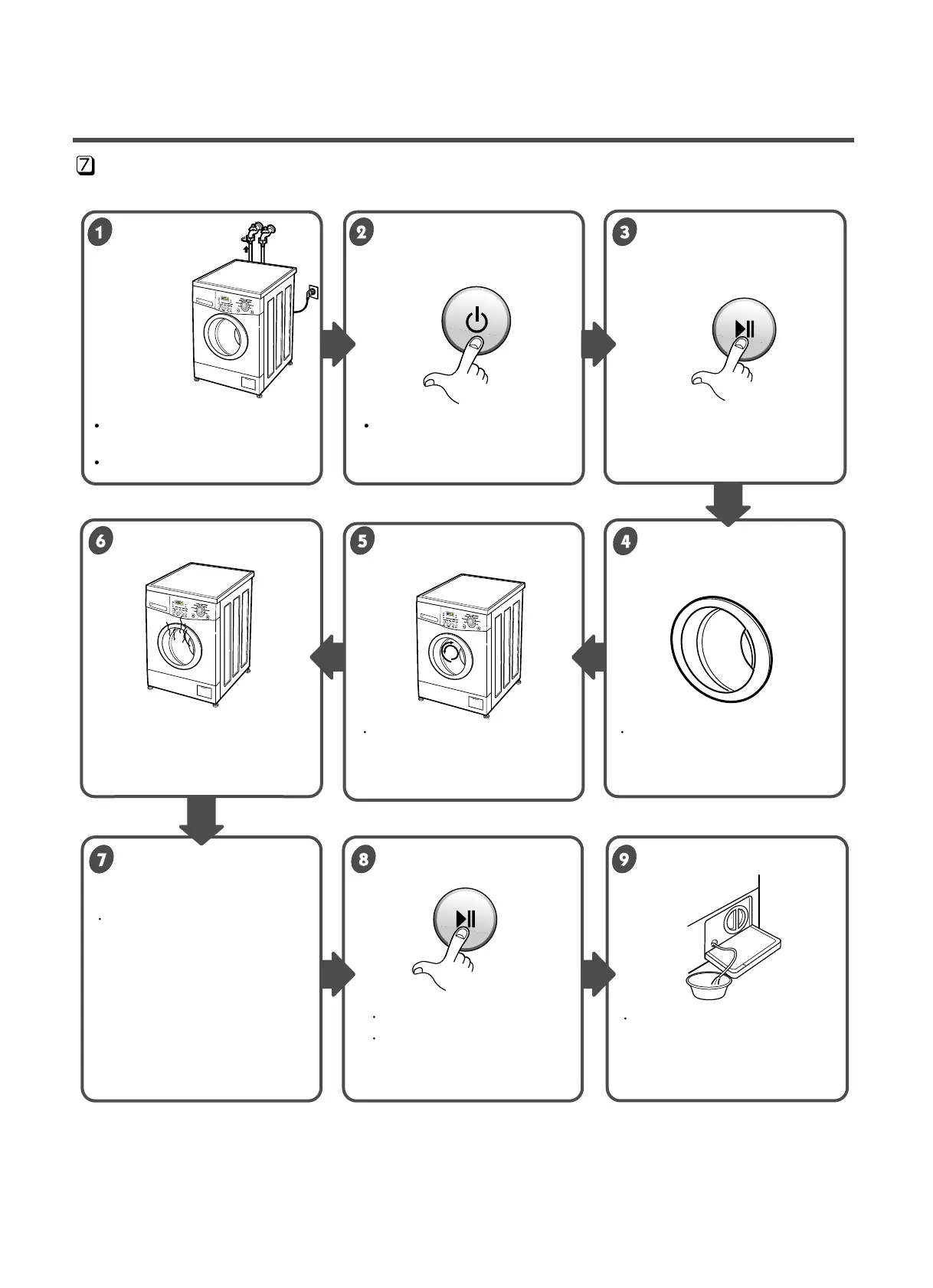 7

1

2

3

6

5

4

7

8

9