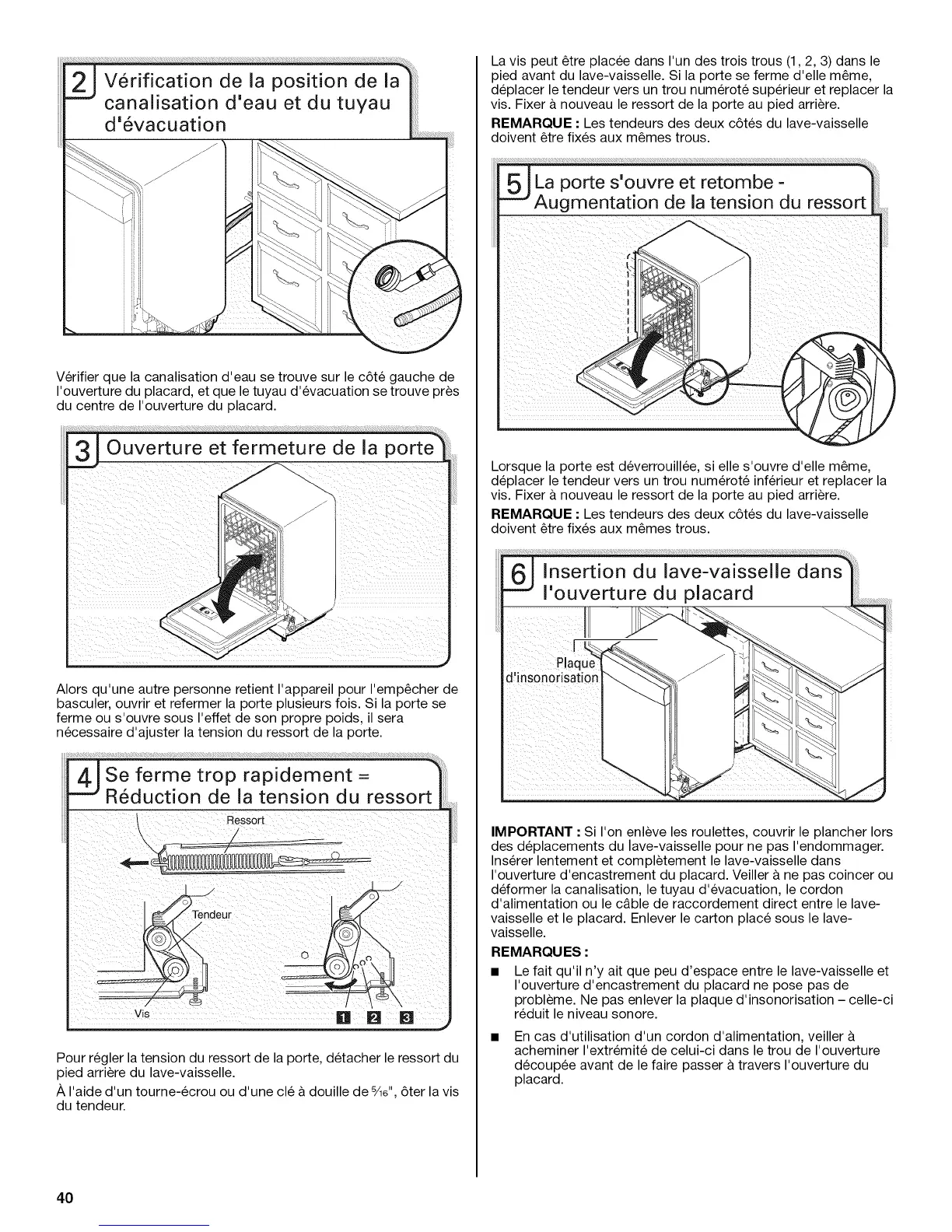 2 Vérification de la position de la canalisation d'eau et du tuyau d'évacuation

Vérifier que la canalisation d'eau se trouve sur le côté gauche de l'ouverture du placard, et que le tuyau d'évacuation se trouve près du centre de l'ouverture du placard.

3 Ouverture et fermeture de la porte

Alors qu'une autre personne retient l'appareil pour l'empêcher de basculer, ouvrir et refermer la porte plusieurs fois. Si la porte se ferme ou s'ouvre sous l'effet de son propre poids, il sera nécessaire d'ajuster la tension du ressort de la porte.

4 Se ferme trop rapidement = Réduction de la tension du ressort

Ressort

Tendeur

Vis

1 2 3

Pour régler la tension du ressort de la porte, détacher le ressort du pied arrière du lave-vaisselle.

À l'aide d'un tourne-écrou ou d'une clé à douille de $\frac{5}{16}$", ôter la vis du tendeur.

La vis peut être placée dans l'un des trois trous (1, 2, 3) dans le pied avant du lave-vaisselle. Si la porte se ferme d'elle même, déplacer le tendeur vers un trou numéroté supérieur et replacer la vis. Fixer à nouveau le ressort de la porte au pied arrière.

REMARQUE : Les tendeurs des deux côtés du lave-vaisselle doivent être fixés aux mêmes trous.

5 La porte s'ouvre et retombe - Augmentation de la tension du ressort

Lorsque la porte est déverrouillée, si elle s'ouvre d'elle même, déplacer le tendeur vers un trou numéroté inférieur et replacer la vis. Fixer à nouveau le ressort de la porte au pied arrière.

REMARQUE : Les tendeurs des deux côtés du lave-vaisselle doivent être fixés aux mêmes trous.

6 Insertion du lave-vaisselle dans l'ouverture du placard

Plaque d'insonorisation

IMPORTANT : Si l'on enlève les roulettes, couvrir le plancher lors des déplacements du lave-vaisselle pour ne pas l'endommager. Insérer lentement et complètement le lave-vaisselle dans l'ouverture d'encastrement du placard. Veiller à ne pas coincer ou déformer la canalisation, le tuyau d'évacuation, le cordon d'alimentation ou le câble de raccordement direct entre le lave-vaisselle et le placard. Enlever le carton placé sous le lave-vaisselle.

REMARQUES :

■ Le fait qu'il n'y ait que peu d'espace entre le lave-vaisselle et l'ouverture d'encastrement du placard ne pose pas de problème. Ne pas enlever la plaque d'insonorisation – celle-ci réduit le niveau sonore.

■ En cas d'utilisation d'un cordon d'alimentation, veiller à acheminer l'extrémité de celui-ci dans le trou de l'ouverture découpée avant de le faire passer à travers l'ouverture du placard.

40