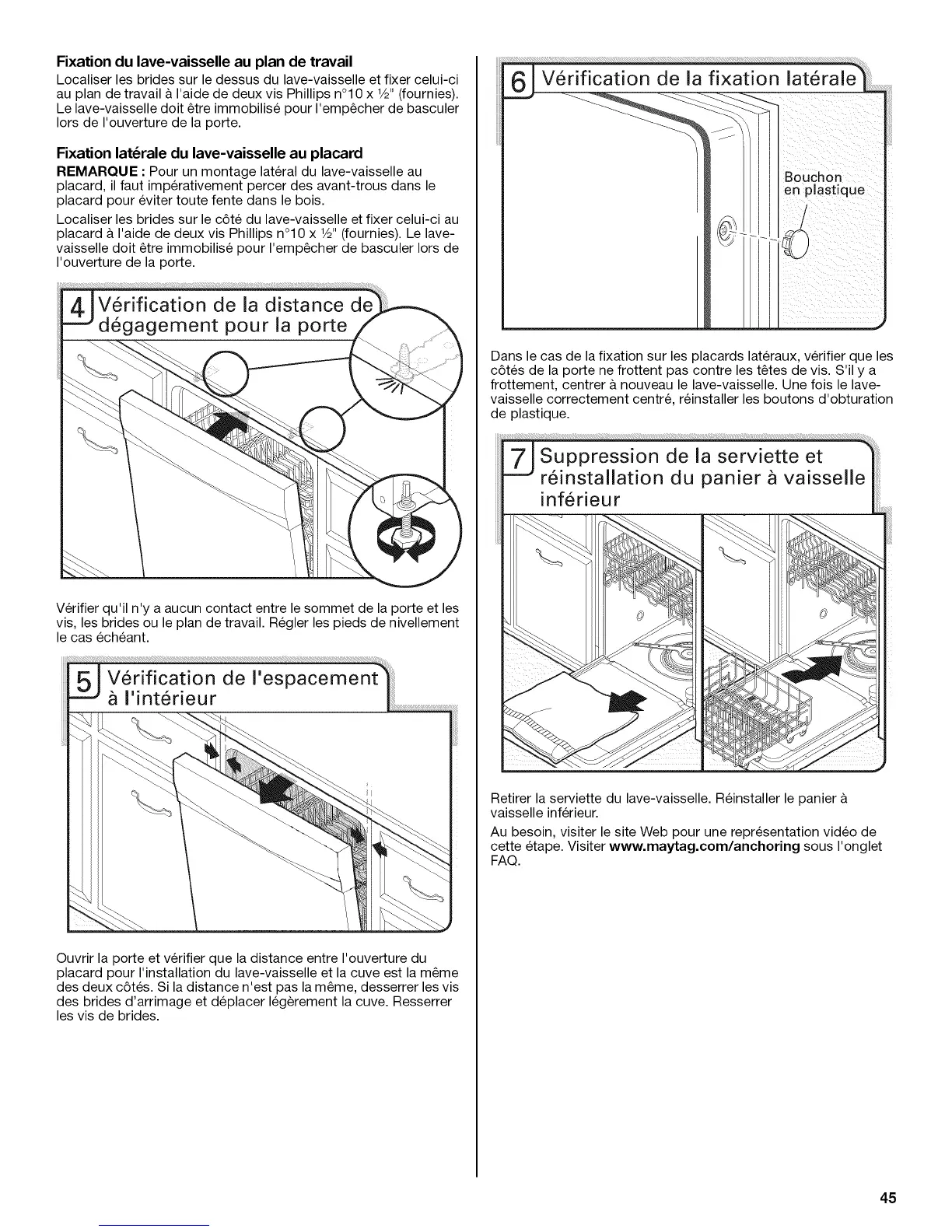 Fixation du lave-vaisselle au plan de travail

Localiser les brides sur le dessus du lave-vaisselle et fixer celui-ci au plan de travail à l'aide de deux vis Phillips n°10 x ½" (fournies). Le lave-vaisselle doit être immobilisé pour l'empêcher de basculer lors de l'ouverture de la porte.

Fixation latérale du lave-vaisselle au placard

REMARQUE : Pour un montage latéral du lave-vaisselle au placard, il faut impérativement percer des avant-trous dans le placard pour éviter toute fente dans le bois.

Localiser les brides sur le côté du lave-vaisselle et fixer celui-ci au placard à l'aide de deux vis Phillips n°10 x ½" (fournies). Le lave-vaisselle doit être immobilisé pour l'empêcher de basculer lors de l'ouverture de la porte.

4 Vérification de la distance de dégagement pour la porte

Vérifier qu'il n'y a aucun contact entre le sommet de la porte et les vis, les brides ou le plan de travail. Régler les pieds de nivellement le cas échéant.

5 Vérification de l'espacement à l'intérieur

Ouvrir la porte et vérifier que la distance entre l'ouverture du placard pour l'installation du lave-vaisselle et la cuve est la même des deux côtés. Si la distance n'est pas la même, desserrer les vis des brides d'arrimage et déplacer légèrement la cuve. Resserrer les vis de brides.

6 Vérification de la fixation latérale

Bouchon en plastique

Dans le cas de la fixation sur les placards latéraux, vérifier que les côtés de la porte ne frottent pas contre les têtes de vis. S'il y a frottement, centrer à nouveau le lave-vaisselle. Une fois le lave-vaisselle correctement centré, réinstaller les boutons d'obturation de plastique.

7 Suppression de la serviette et réinstallation du panier à vaisselle inférieur

Retirer la serviette du lave-vaisselle. Réinstaller le panier à vaisselle inférieur.

Au besoin, visiter le site Web pour une représentation vidéo de cette étape. Visiter www.maytag.com/anchoring sous l'onglet FAQ.

45