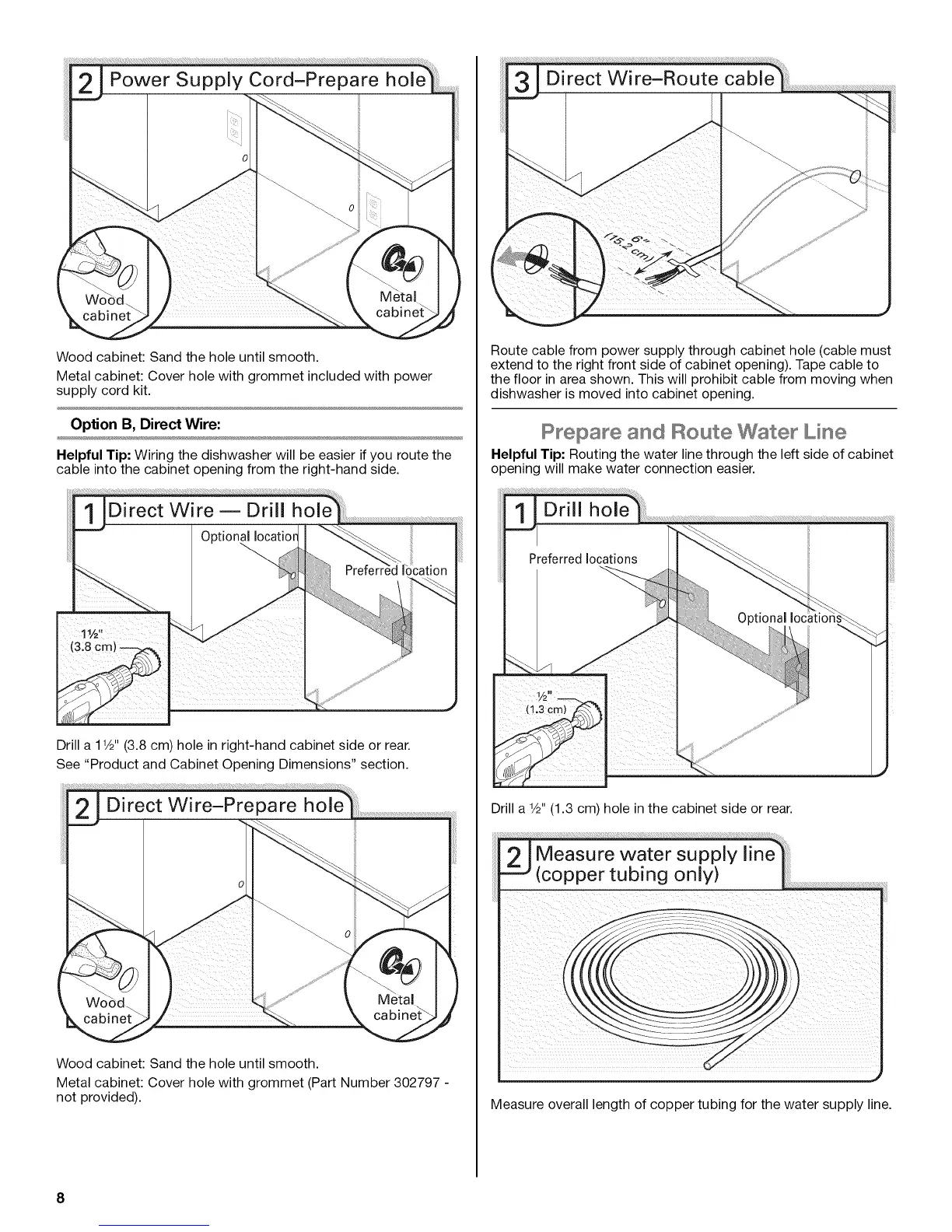 2 Power Supply Cord–Prepare hole

Wood cabinet

Metal cabinet

Wood cabinet: Sand the hole until smooth.

Metal cabinet: Cover hole with grommet included with power supply cord kit.

Option B, Direct Wire:

Helpful Tip: Wiring the dishwasher will be easier if you route the cable into the cabinet opening from the right-hand side.

1 Direct Wire — Drill hole

Optional location

Preferred location

1½" (3.8 cm)

Drill a 1½" (3.8 cm) hole in right-hand cabinet side or rear. See "Product and Cabinet Opening Dimensions" section.

2 Direct Wire–Prepare hole

Wood cabinet

Metal cabinet

Wood cabinet: Sand the hole until smooth.

Metal cabinet: Cover hole with grommet (Part Number 302797 - not provided).

3 Direct Wire–Route cable

6" (15.2 cm)

Route cable from power supply through cabinet hole (cable must extend to the right front side of cabinet opening). Tape cable to the floor in area shown. This will prohibit cable from moving when dishwasher is moved into cabinet opening.

Prepare and Route Water Line

Helpful Tip: Routing the water line through the left side of cabinet opening will make water connection easier.

1 Drill hole

Preferred locations

Optional locations

½" (1.3 cm)

Drill a ½" (1.3 cm) hole in the cabinet side or rear.

2 Measure water supply line (copper tubing only)

Measure overall length of copper tubing for the water supply line.

8