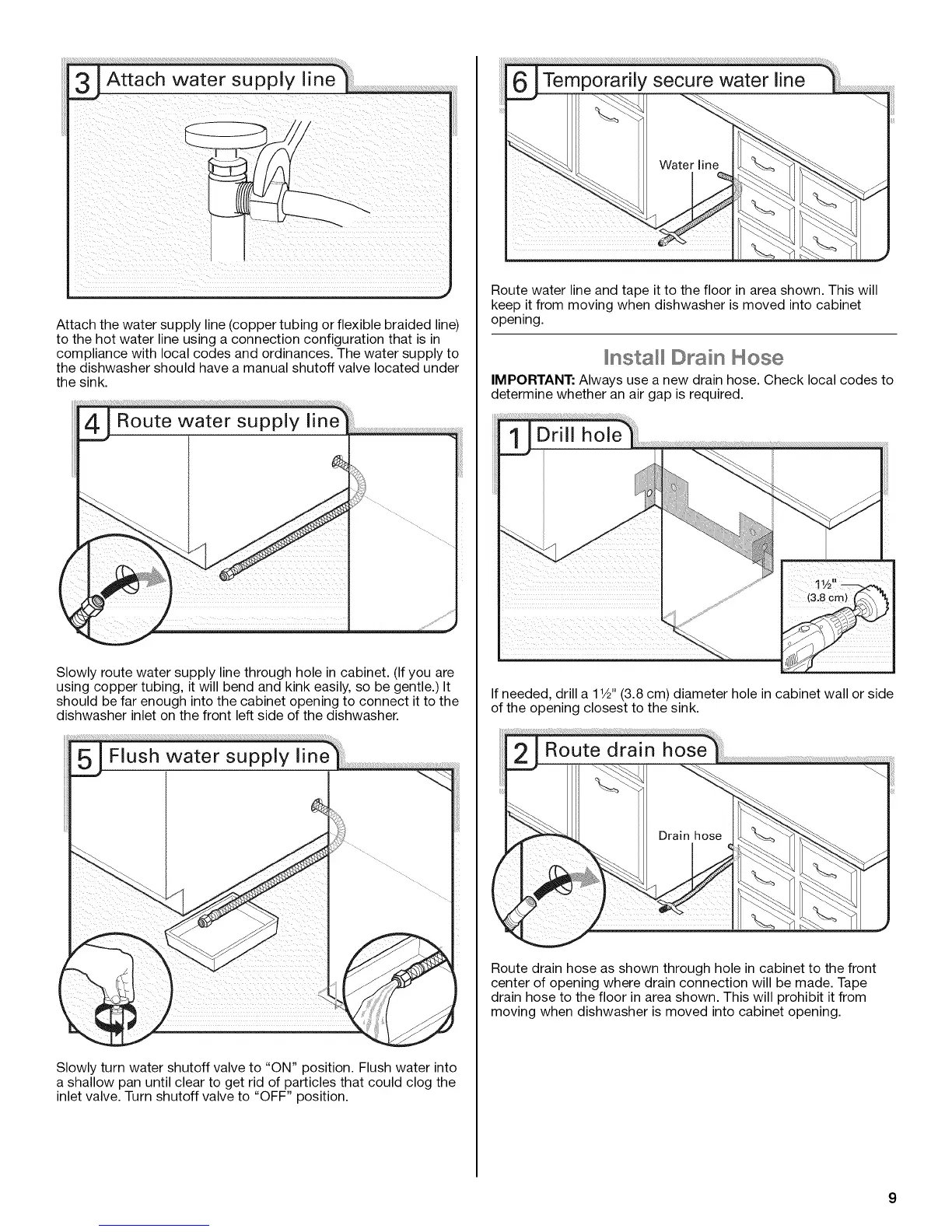 3 Attach water supply line

Attach the water supply line (copper tubing or flexible braided line) to the hot water line using a connection configuration that is in compliance with local codes and ordinances. The water supply to the dishwasher should have a manual shutoff valve located under the sink.

4 Route water supply line

Slowly route water supply line through hole in cabinet. (If you are using copper tubing, it will bend and kink easily, so be gentle.) It should be far enough into the cabinet opening to connect it to the dishwasher inlet on the front left side of the dishwasher.

5 Flush water supply line

Slowly turn water shutoff valve to "ON" position. Flush water into a shallow pan until clear to get rid of particles that could clog the inlet valve. Turn shutoff valve to "OFF" position.

6 Temporarily secure water line

Water line

Route water line and tape it to the floor in area shown. This will keep it from moving when dishwasher is moved into cabinet opening.

Install Drain Hose

IMPORTANT: Always use a new drain hose. Check local codes to determine whether an air gap is required.

1 Drill hole

1½" (3.8 cm)

If needed, drill a 1½" (3.8 cm) diameter hole in cabinet wall or side of the opening closest to the sink.

2 Route drain hose

Drain hose

Route drain hose as shown through hole in cabinet to the front center of opening where drain connection will be made. Tape drain hose to the floor in area shown. This will prohibit it from moving when dishwasher is moved into cabinet opening.

9