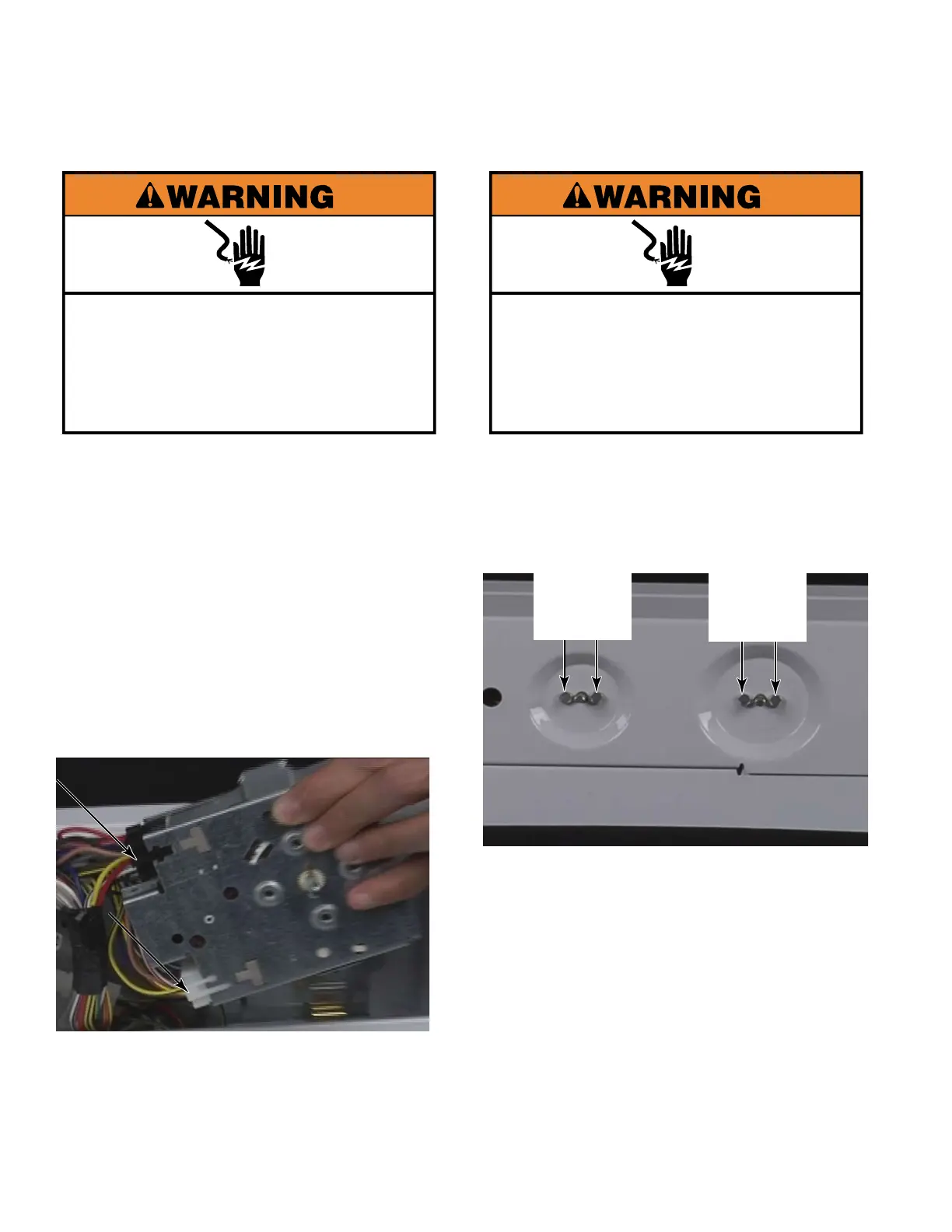 WARNING

WARNING