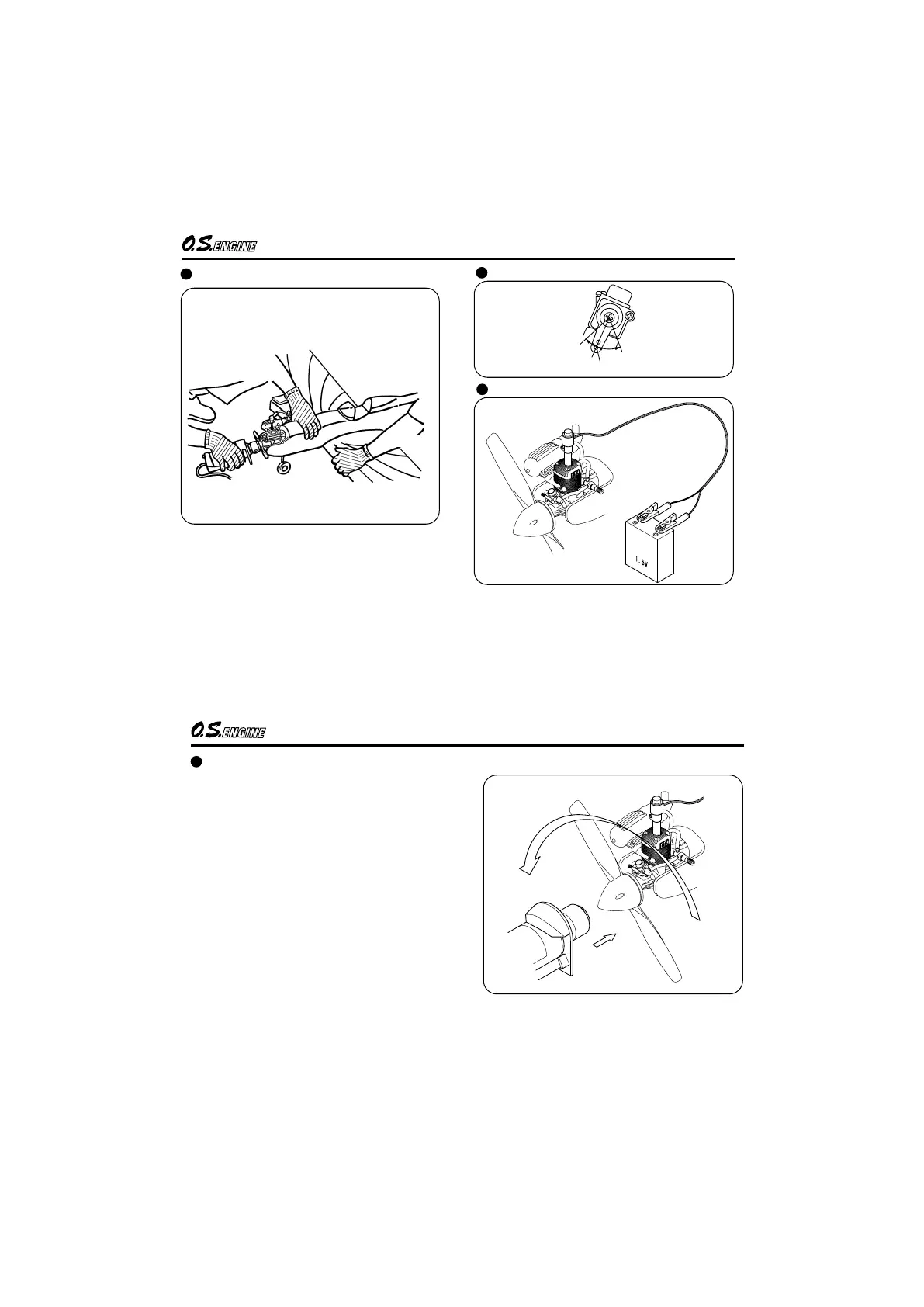 O.S. ENGINE

1.5V

O.S. ENGINE