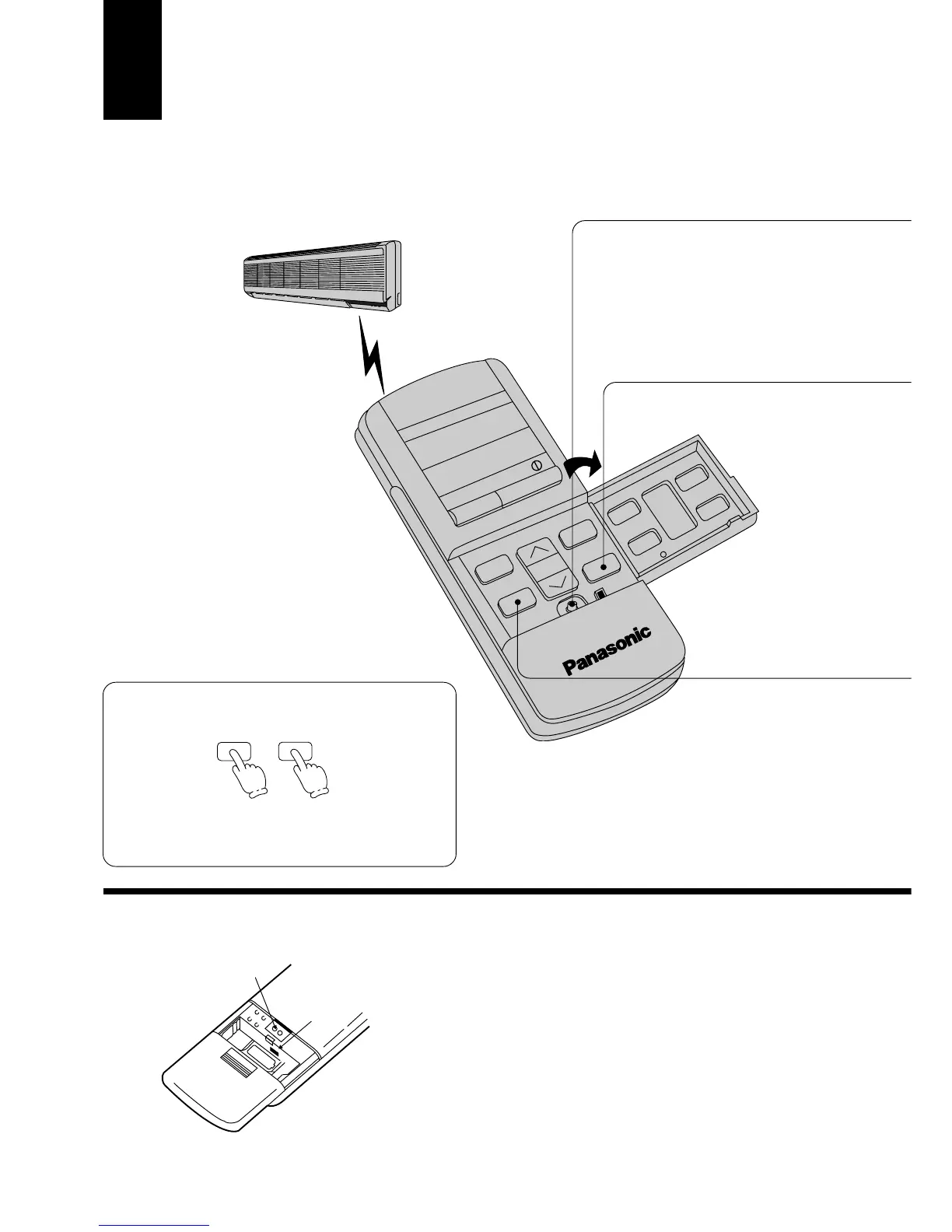 Panasonic