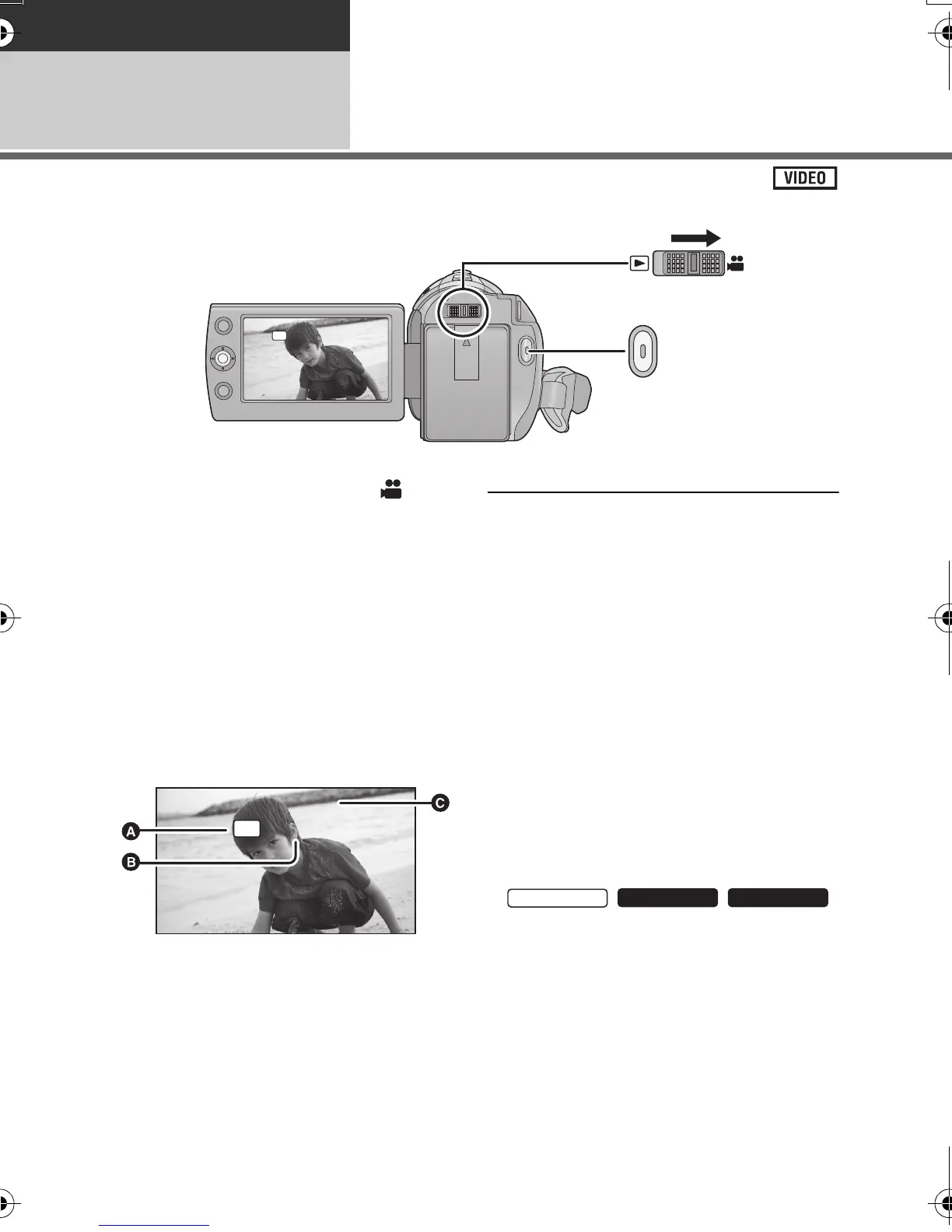 VIDEO

A

B

C