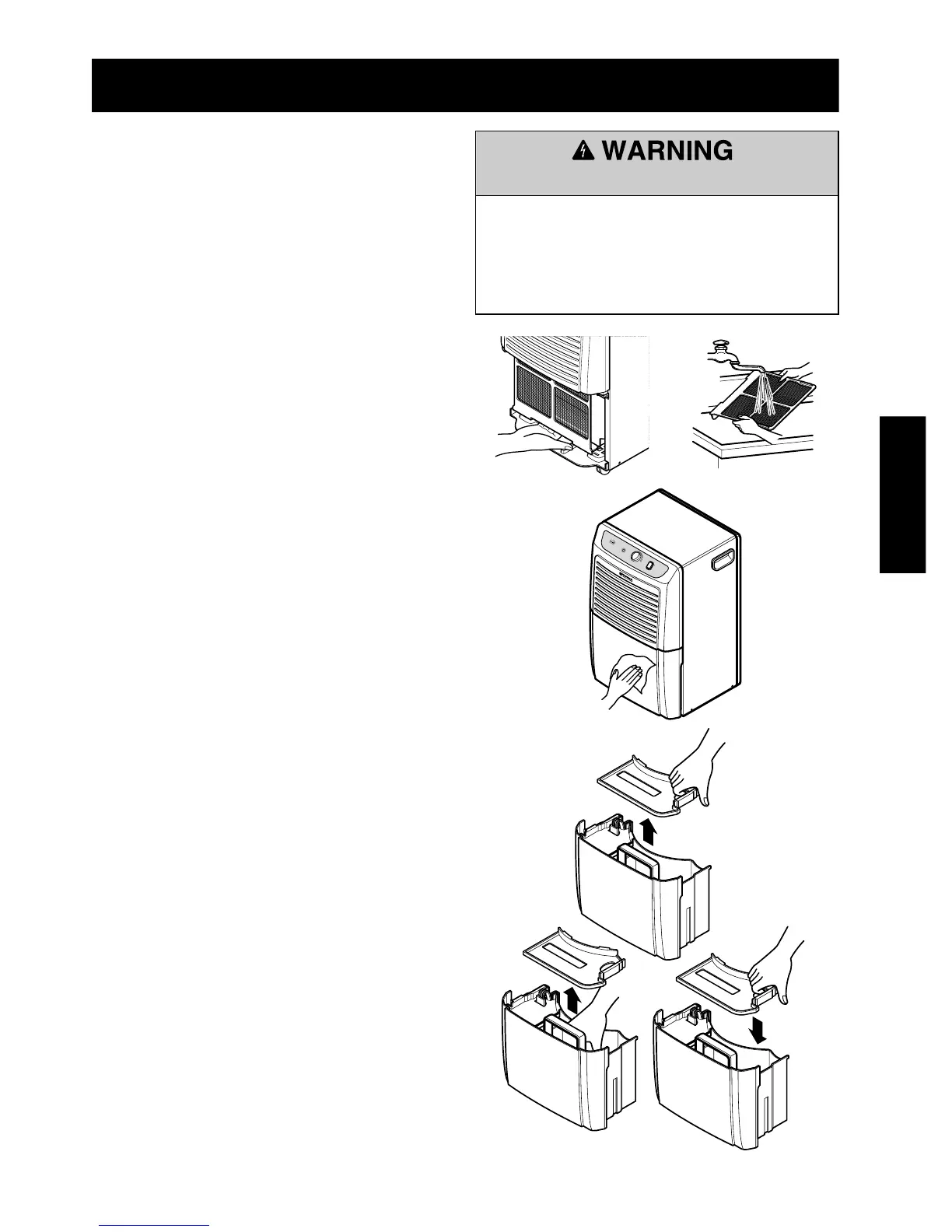 WARNING