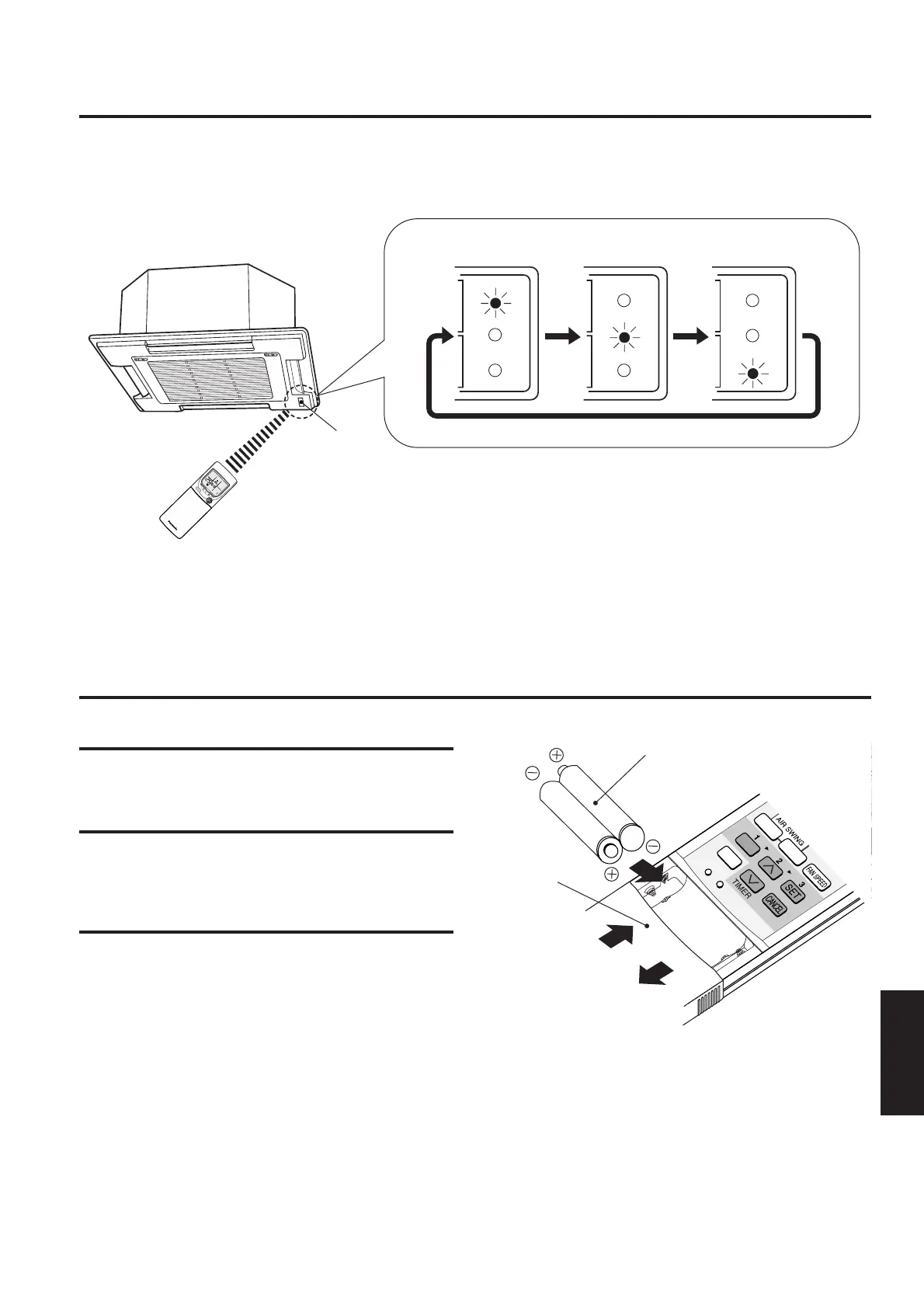 AIR SWING

1

2

3

FAN SPEED

TIMER

SET

CANCEL