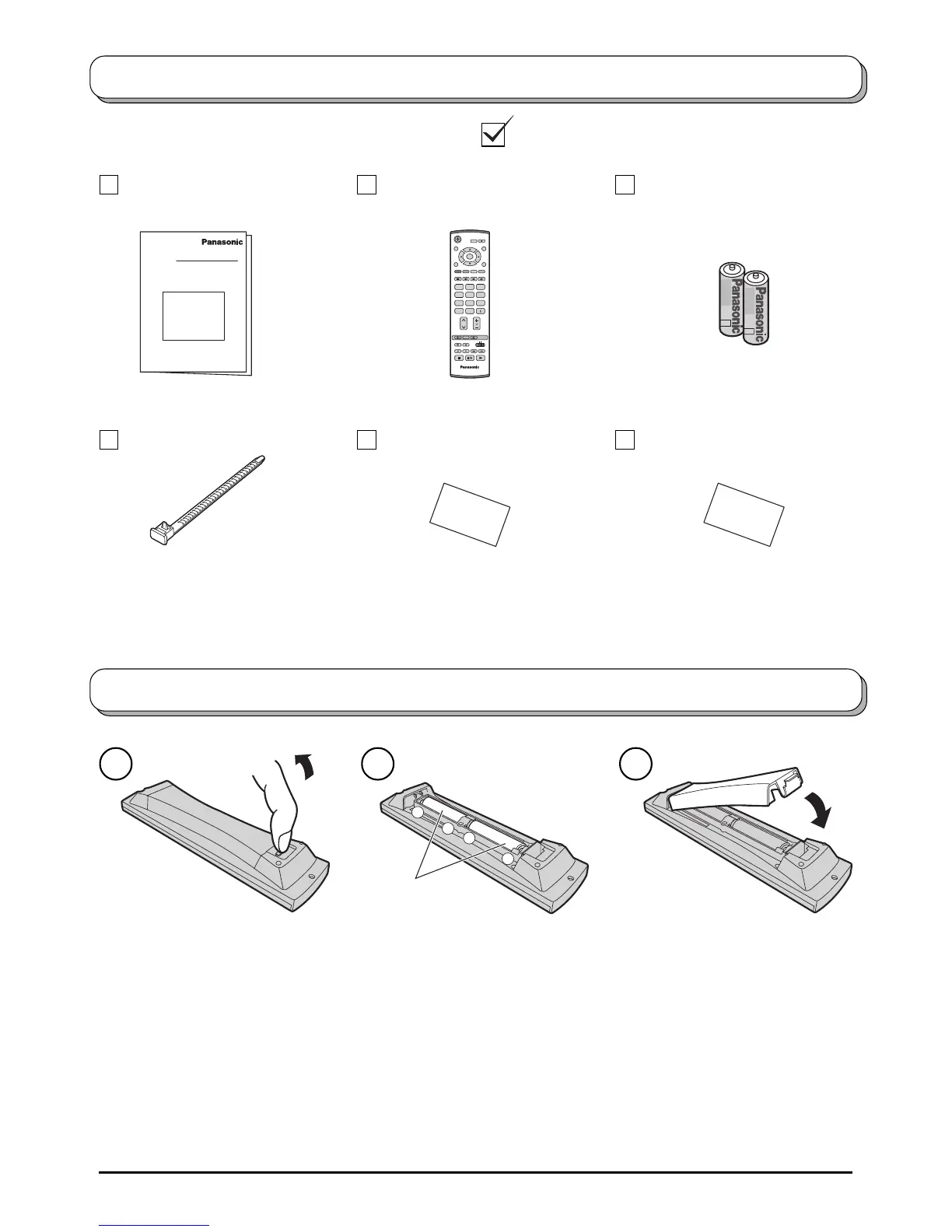 Panasonic

Panasonic

Panasonic

Panasonic