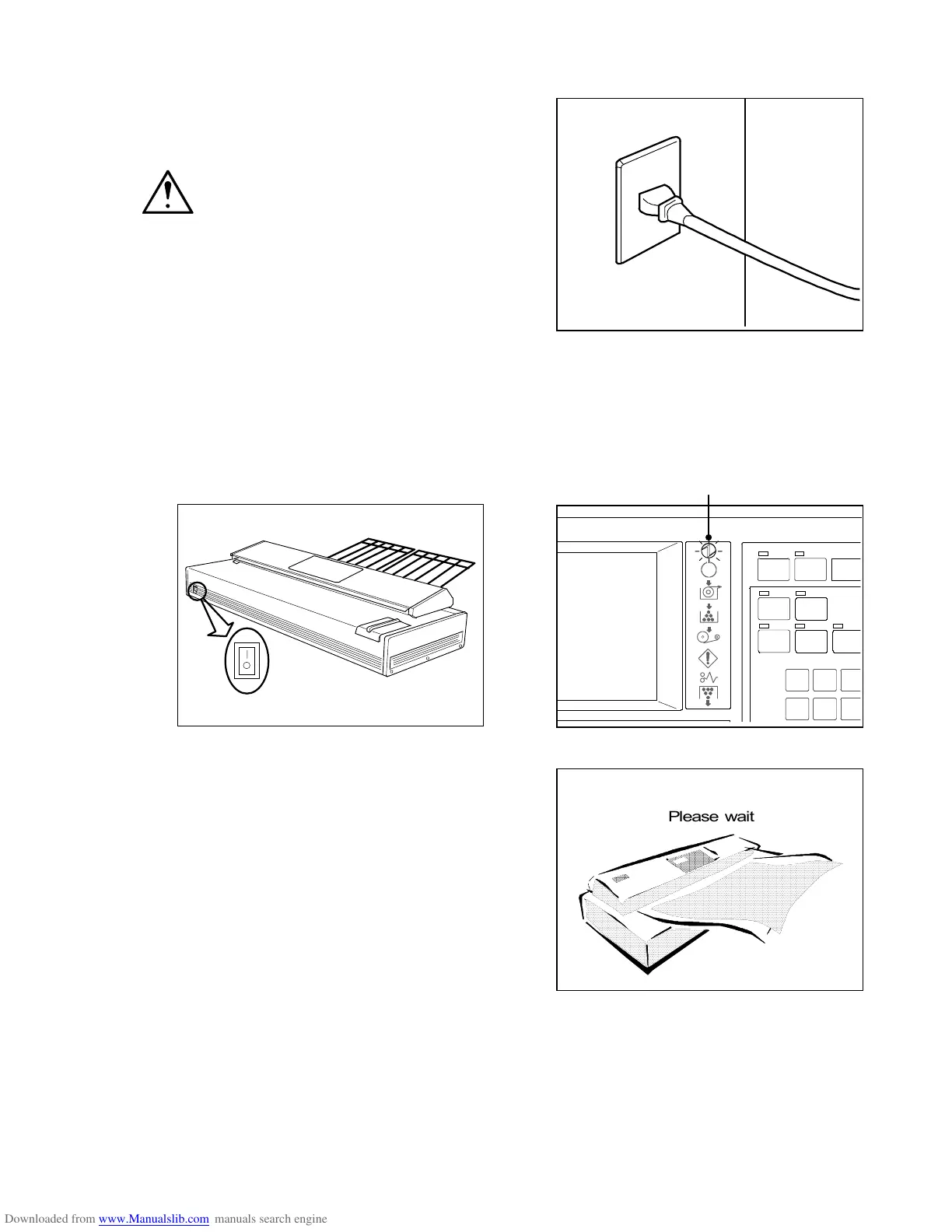 Please wait

Downloaded from www.Manualslib.com manuals search engine