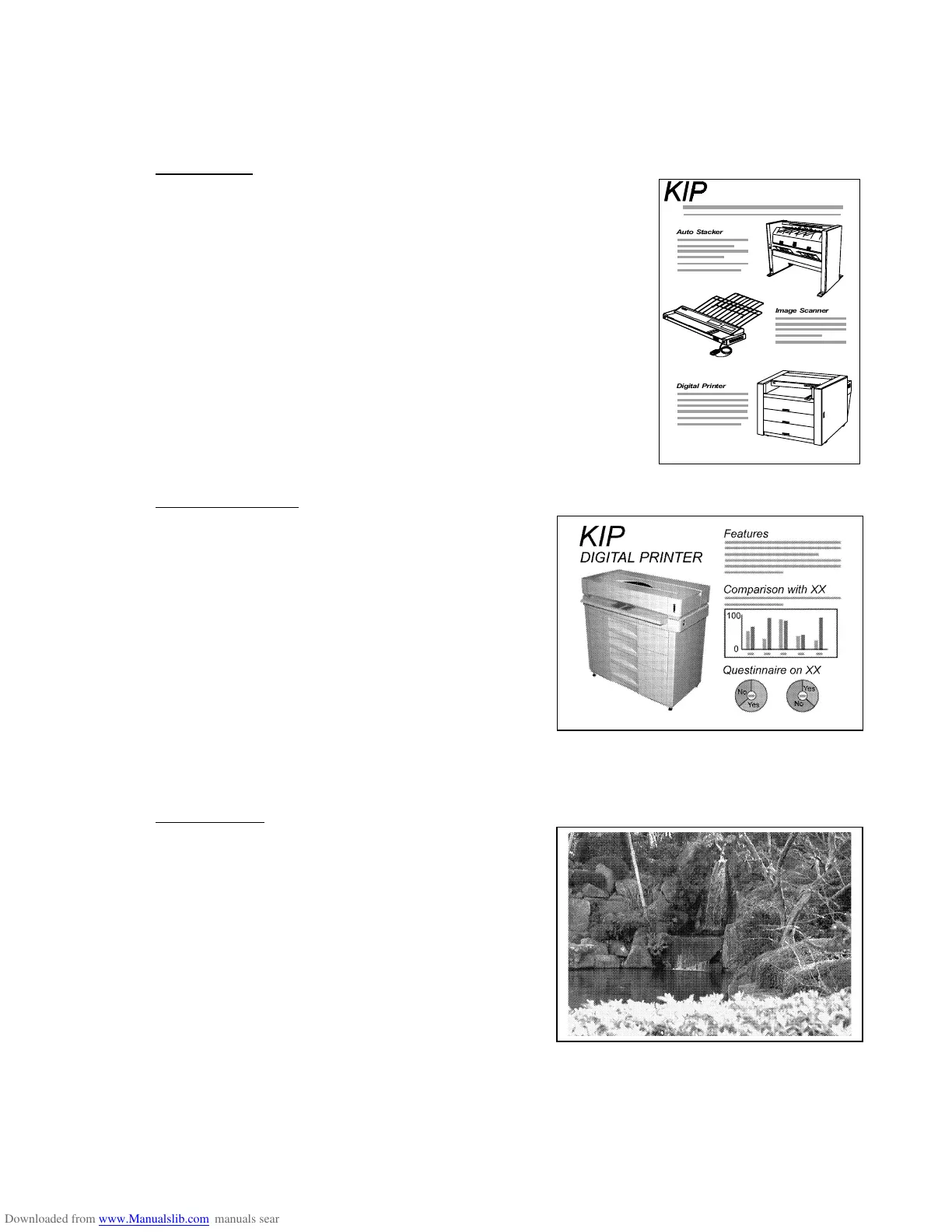 KIP

Auto Stacker

Image Scanner

Digital Printer

KIP
DIGITAL PRINTER

Features

Comparison with XX

100

0

Questinnaire on XX

No

Yes

Yes

No

Downloaded from www.Manualslib.com manuals sear