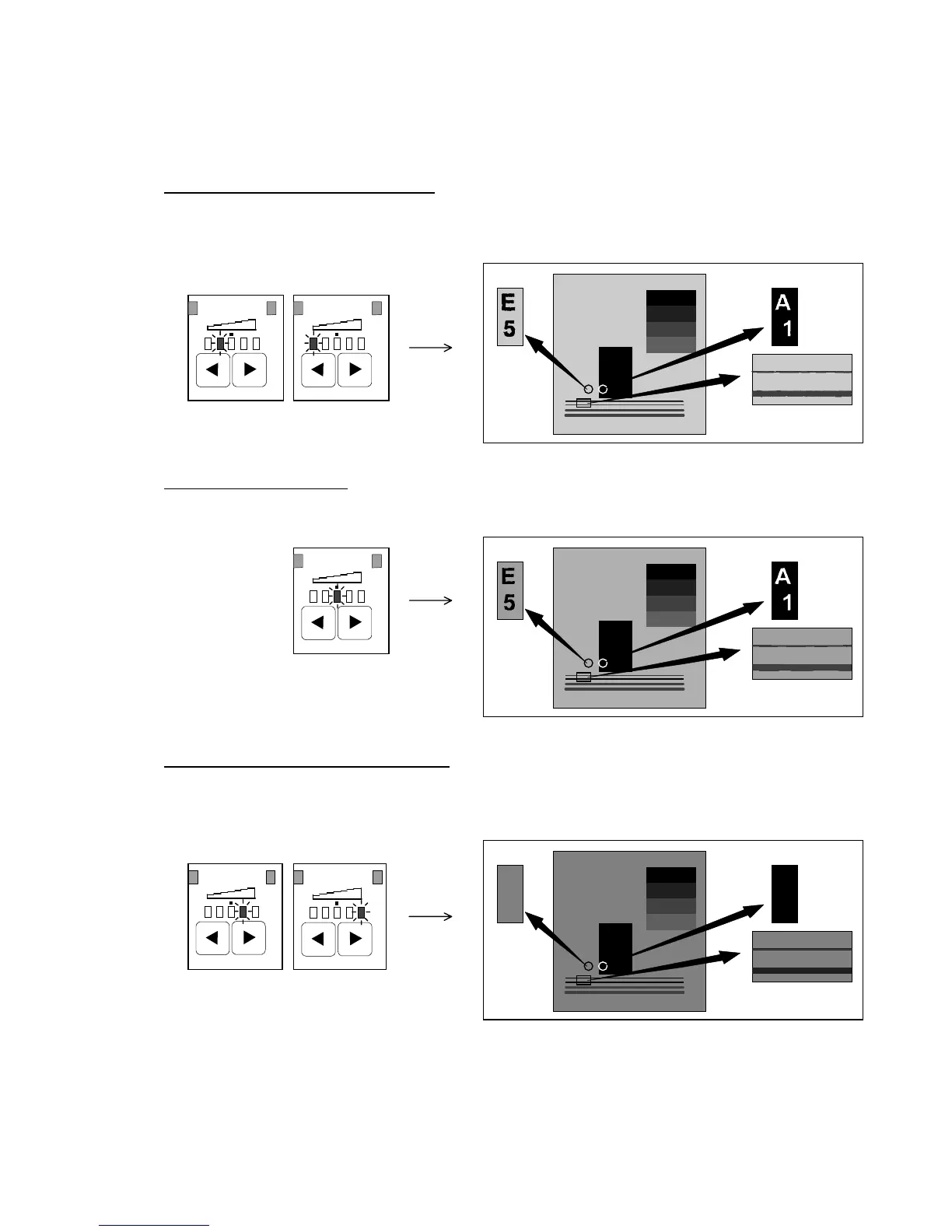 E
5

A
1

E
5

A
1