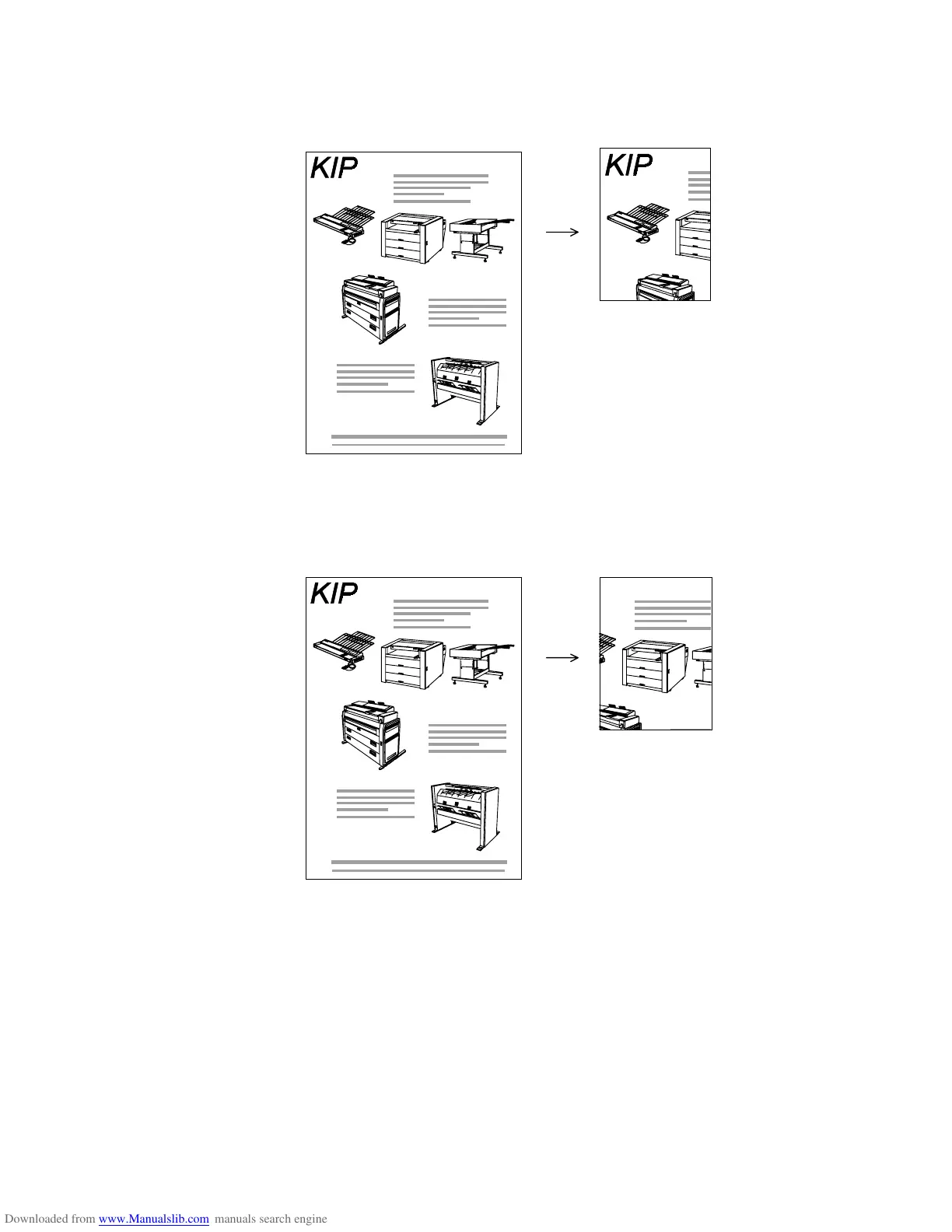 KIP

KIP

KIP

Downloaded from www.Manualslib.com manuals search engine