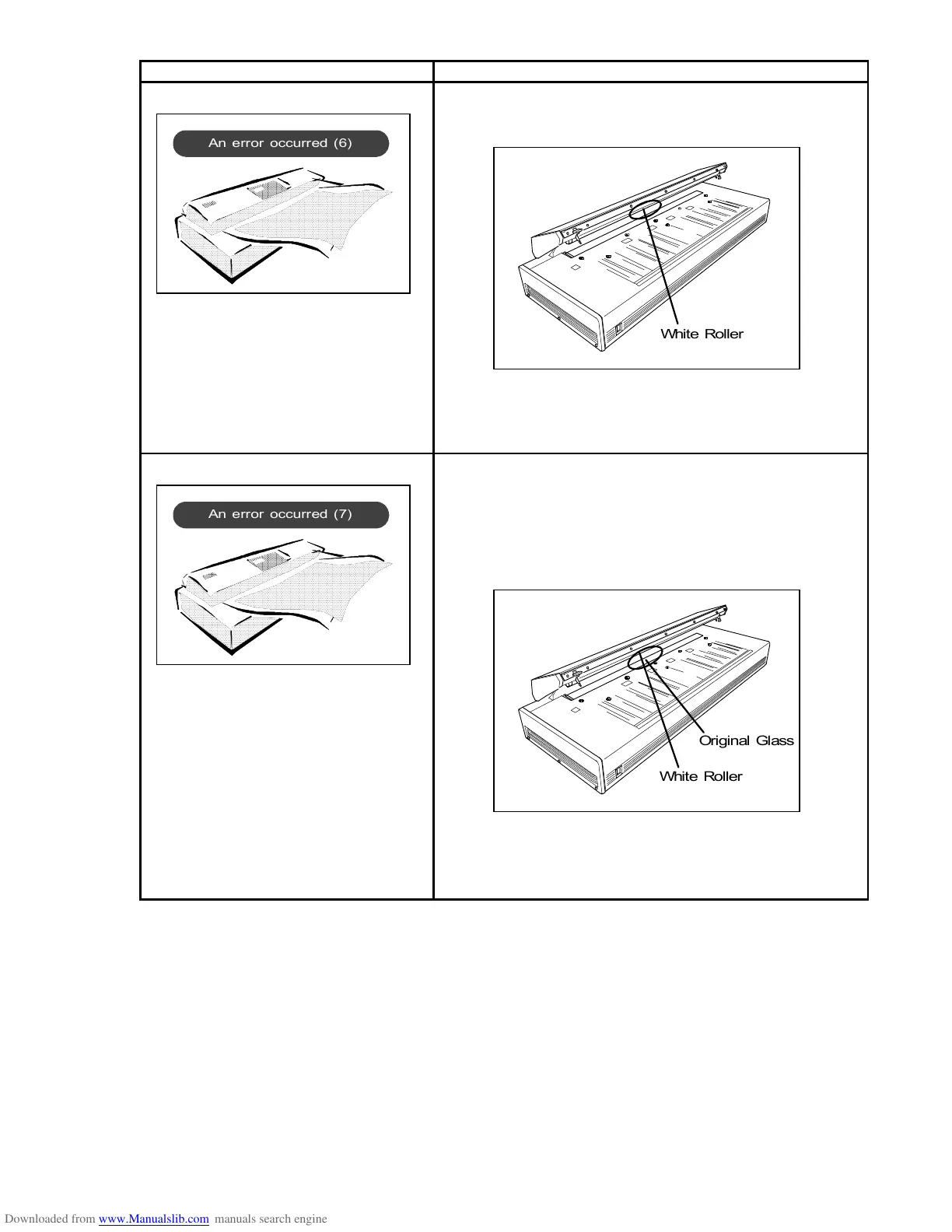 An error occurred (6)

White Roller

An error occurred (7)

Original Glass

White Roller

Downloaded from www.Manualslib.com manuals search engine