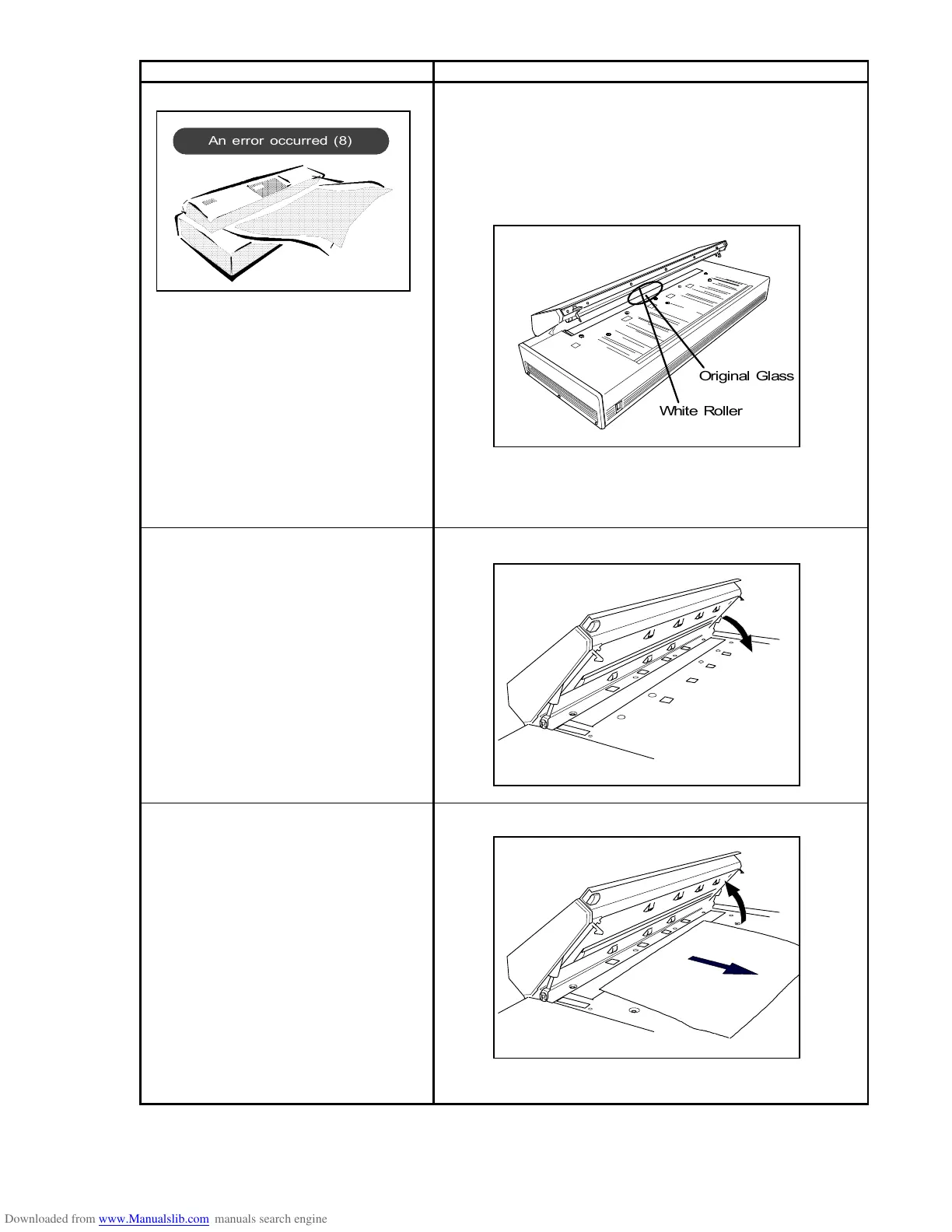 An error occurred (8)

Original Glass

White Roller

Downloaded from www.Manualslib.com manuals search engine