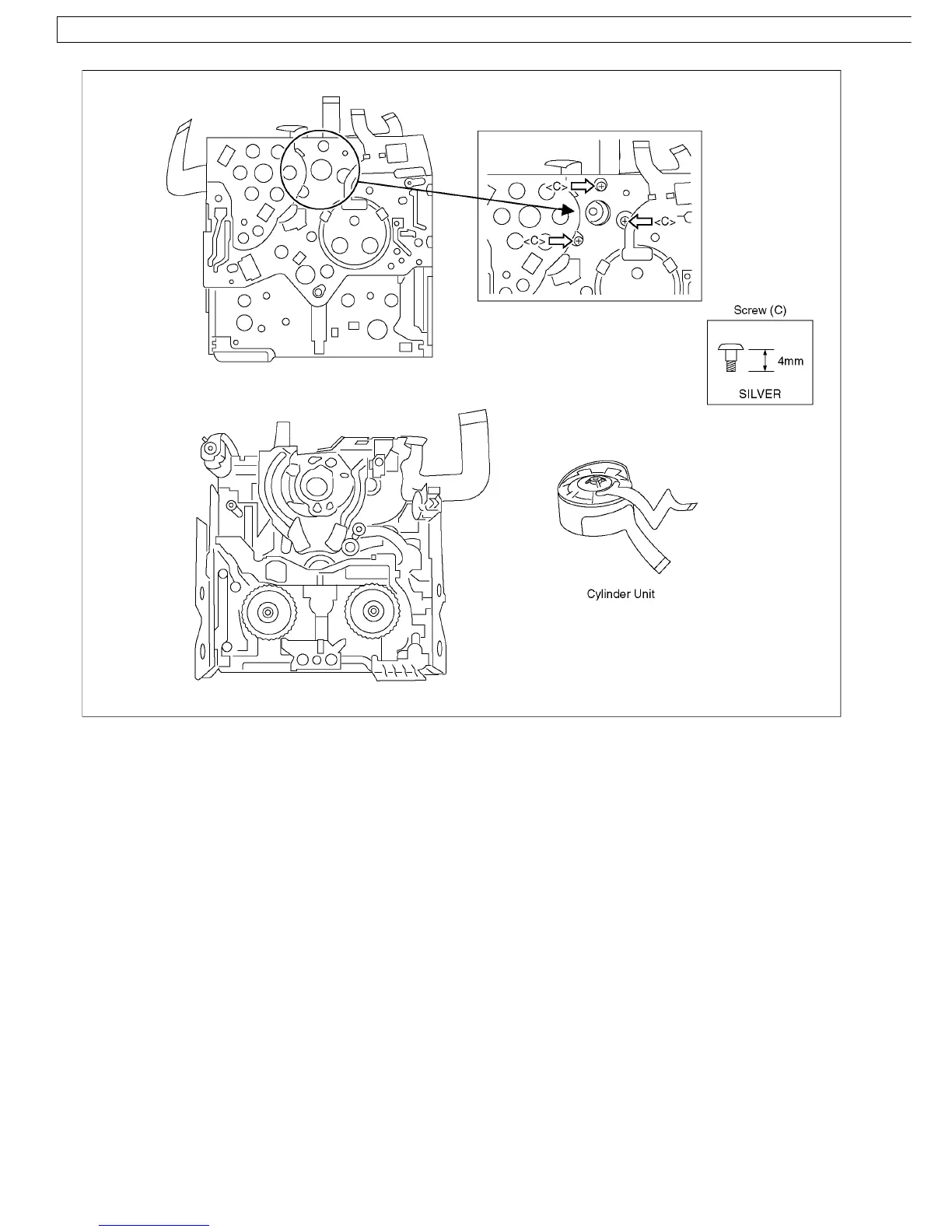 <C>

<C>

<C>

Screw (C)

4mm

SILVER

Cylinder Unit