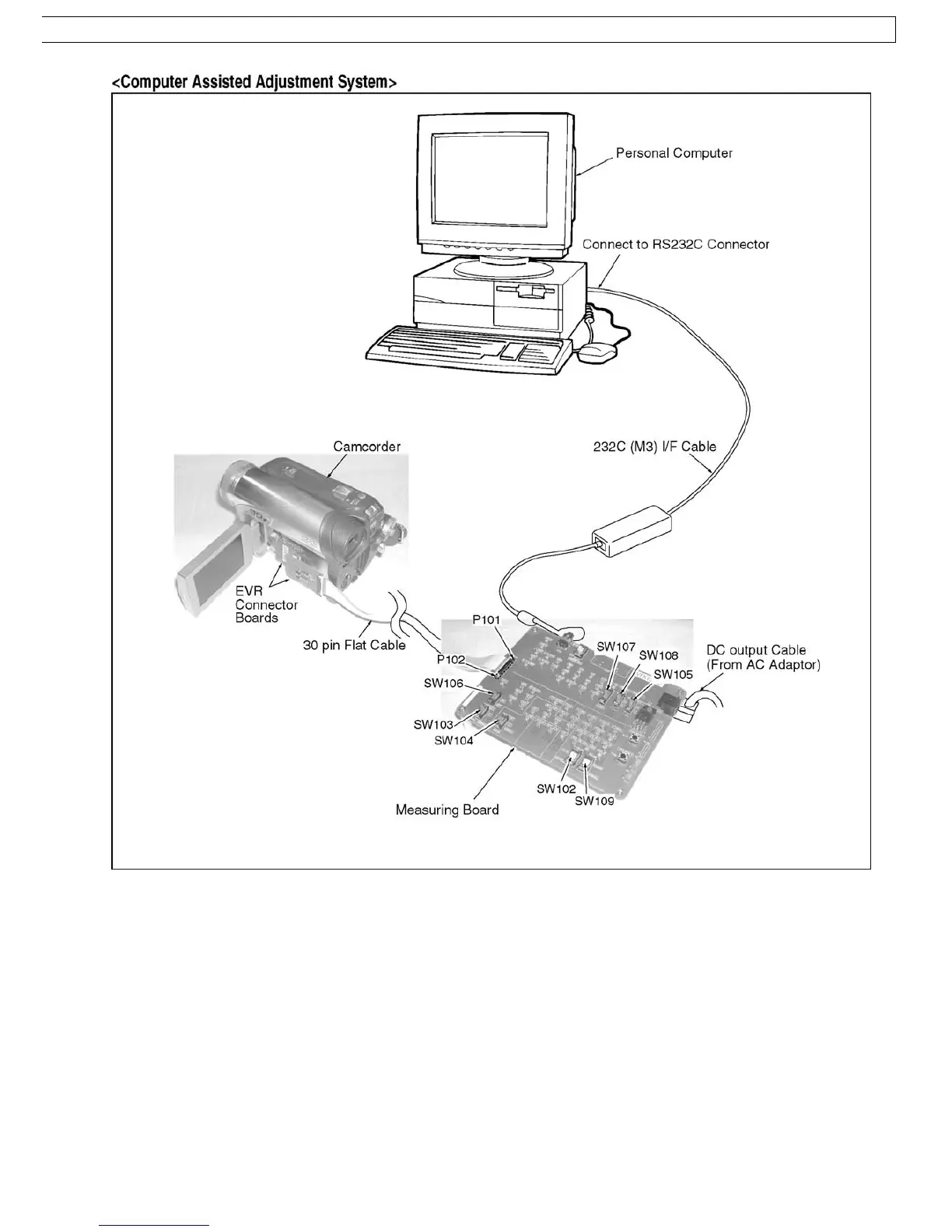 <Computer Assisted Adjustment System>

Personal Computer

Connect to RS232C Connector

232C (M3) I/F Cable

Camcorder

EVR Connector Boards

30 pin Flat Cable

P101

P102

SW106

SW103

SW104

SW107

SW108

SW105

DC output Cable (From AC Adaptor)

SW102

SW109

Measuring Board