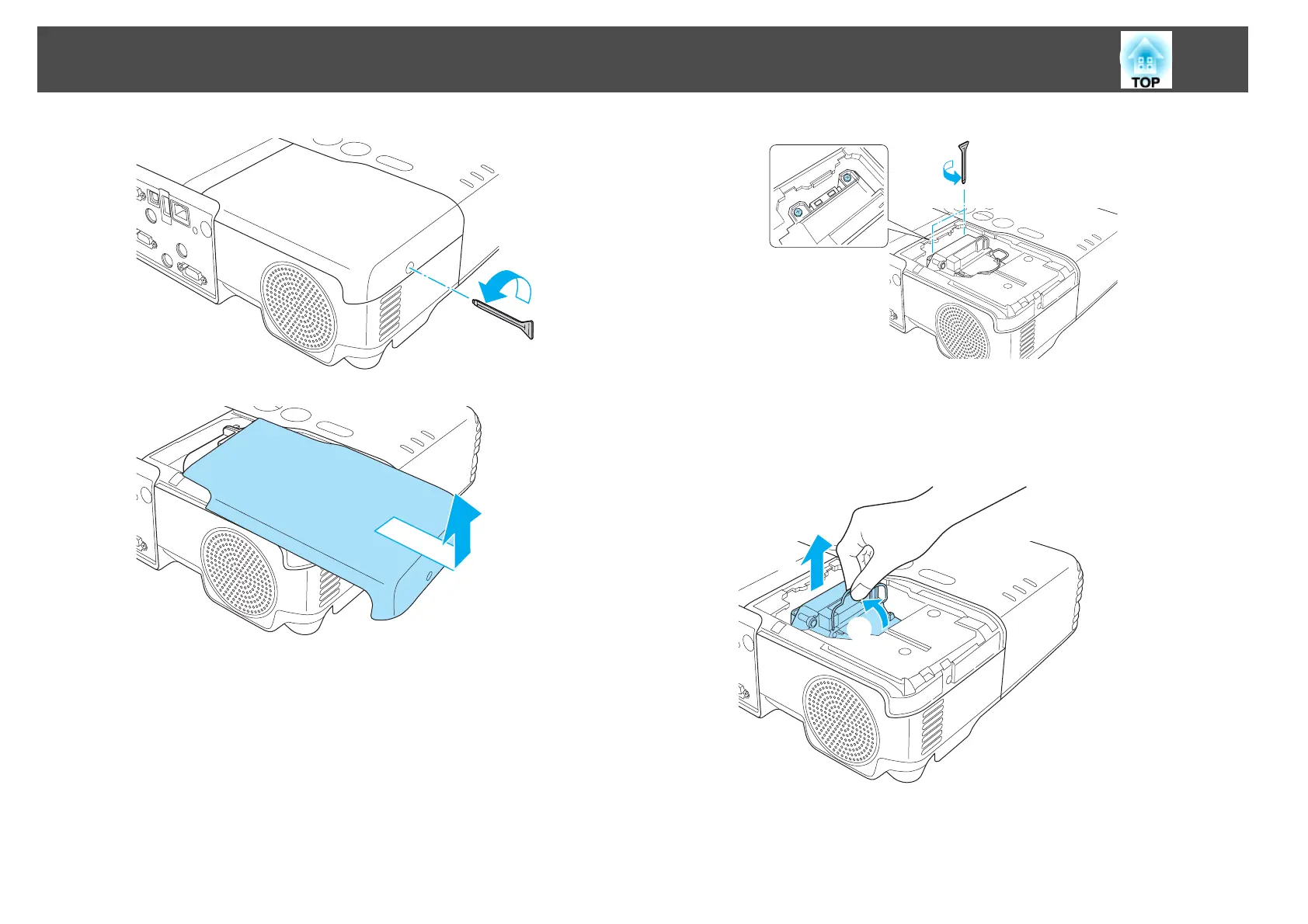 TOP