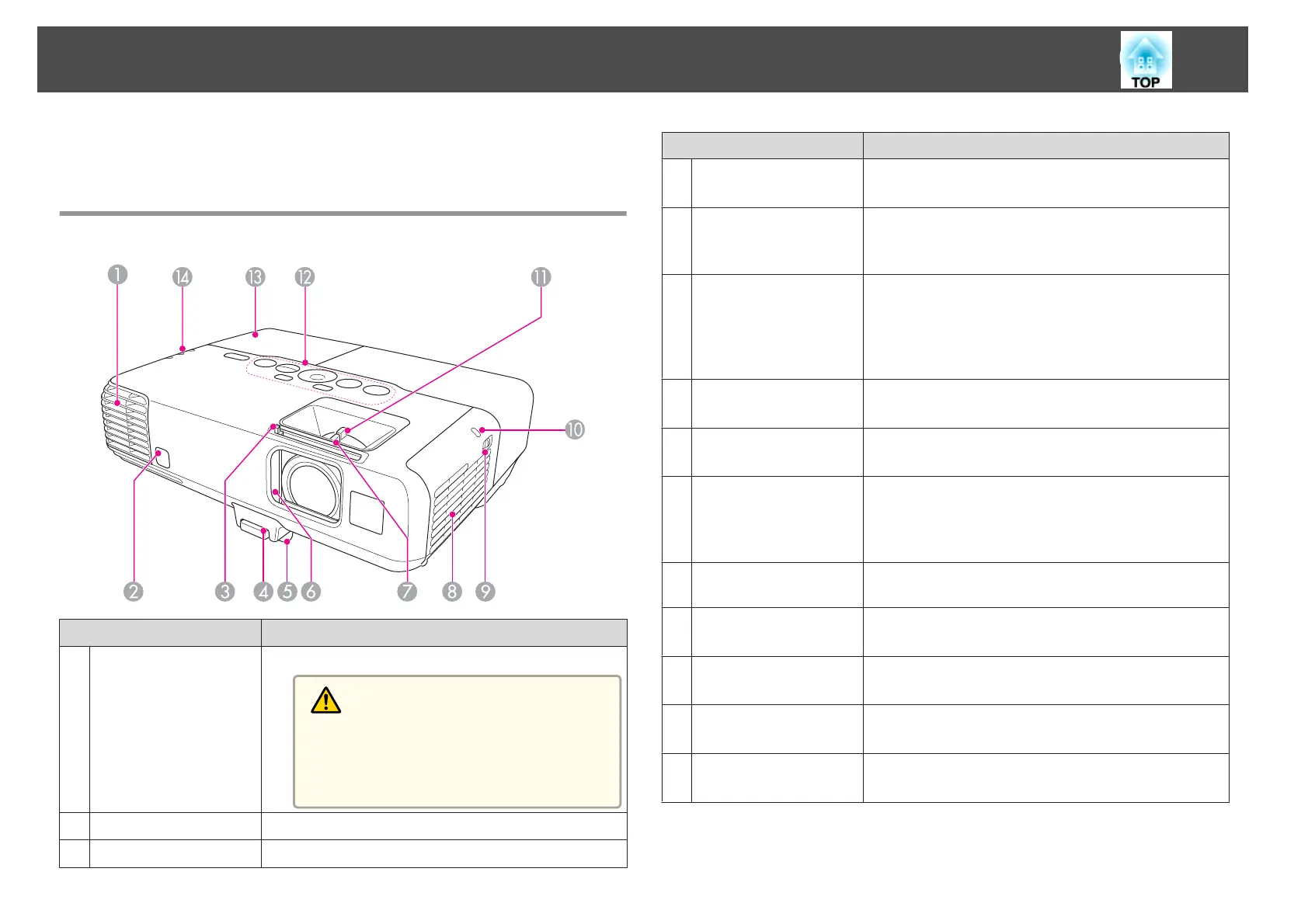 TOP

1 14 13 12 11

10

2 3 4 5 6 7 8 9