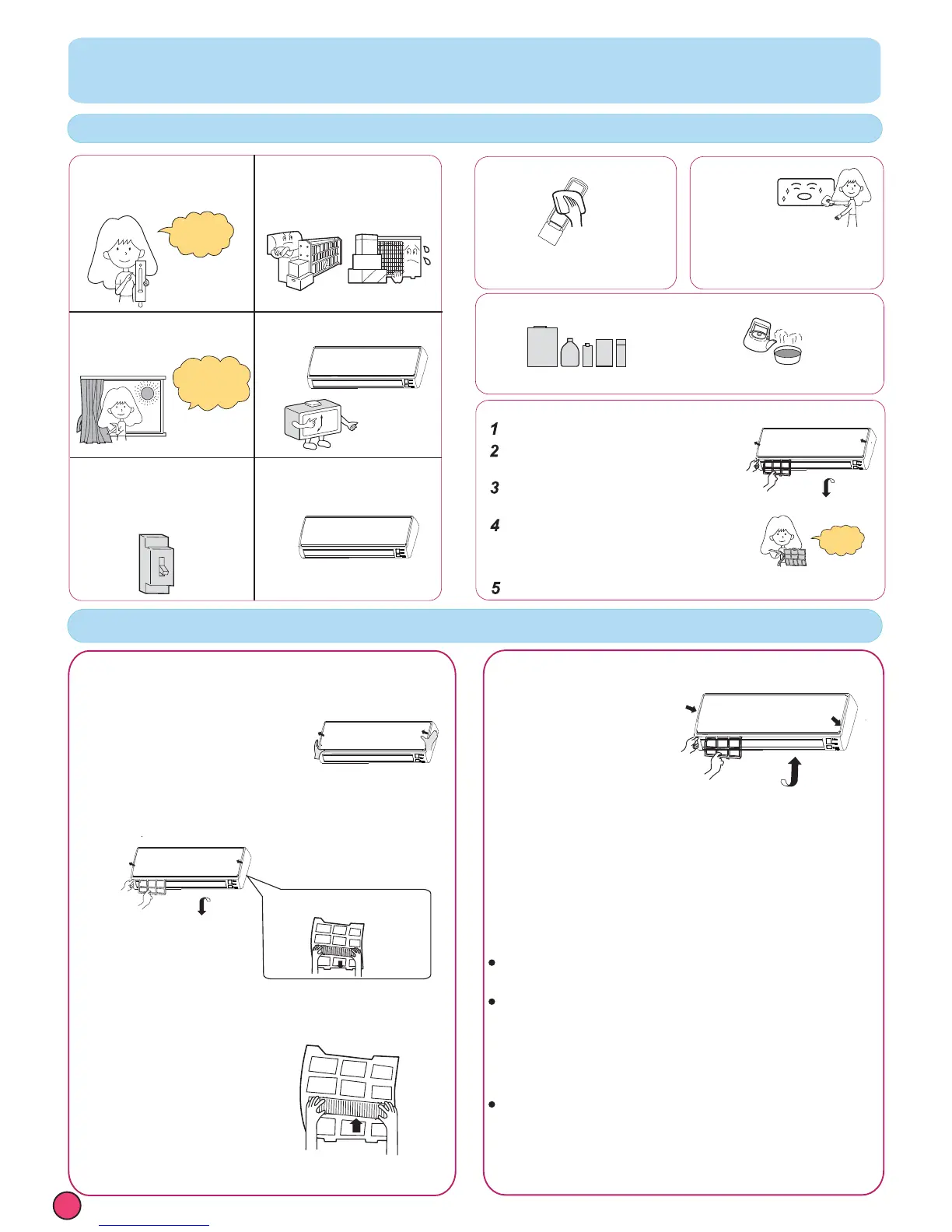 1
2
3
4
5