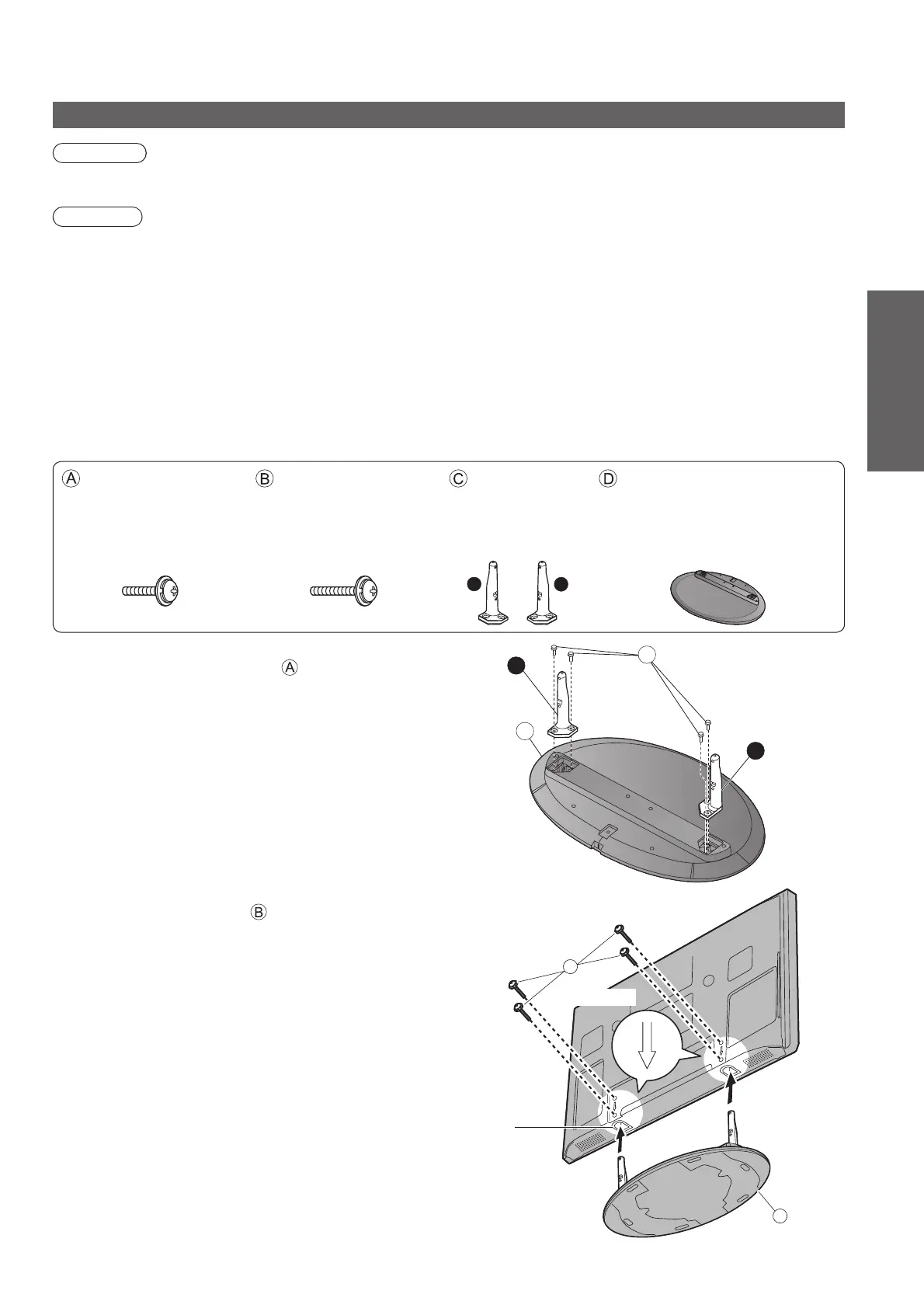 Ⓐ Ⓑ Ⓒ Ⓓ

Ⓐ

Ⓑ