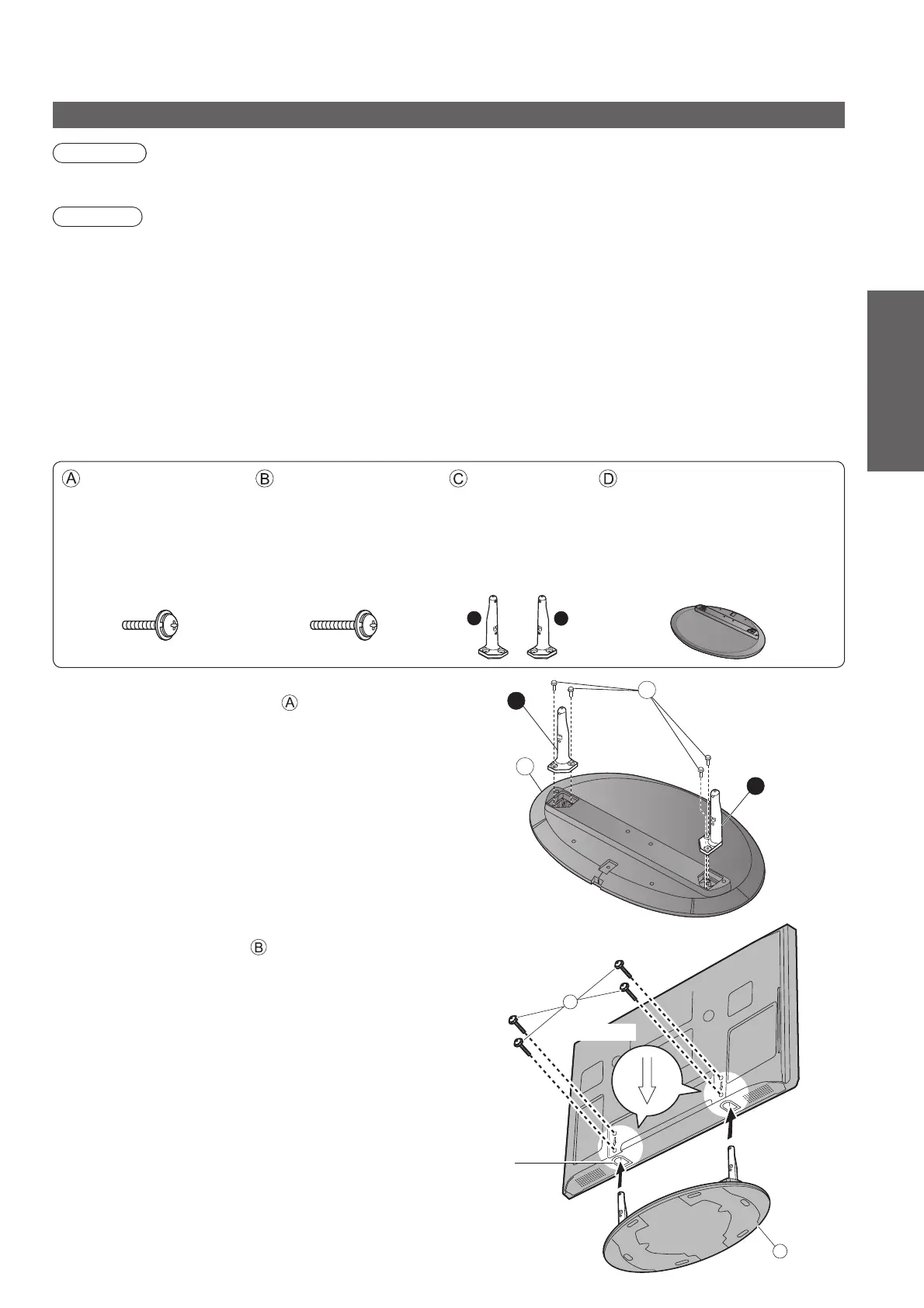 Ⓐ Ⓑ Ⓒ Ⓓ

Ⓐ

Ⓑ