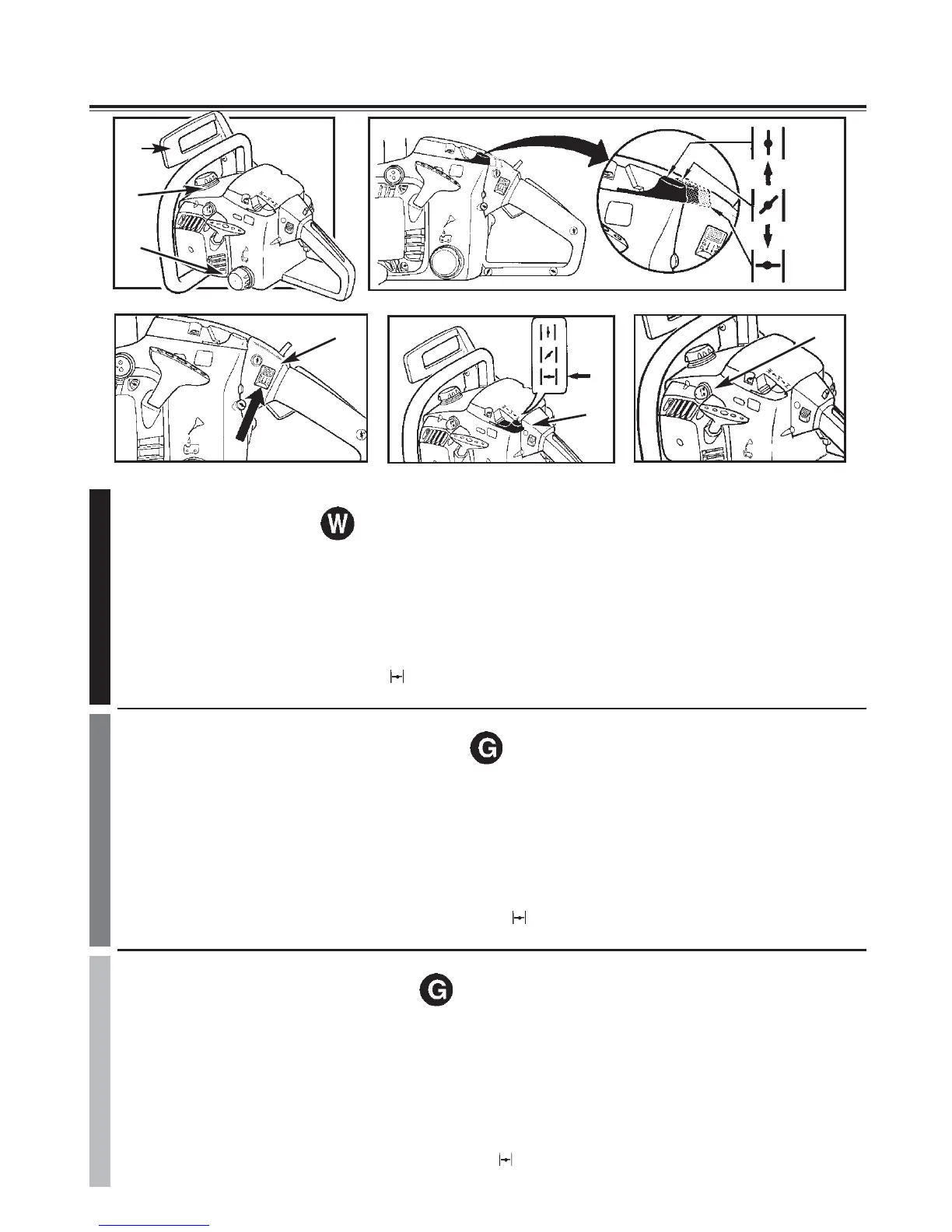 W

G

G