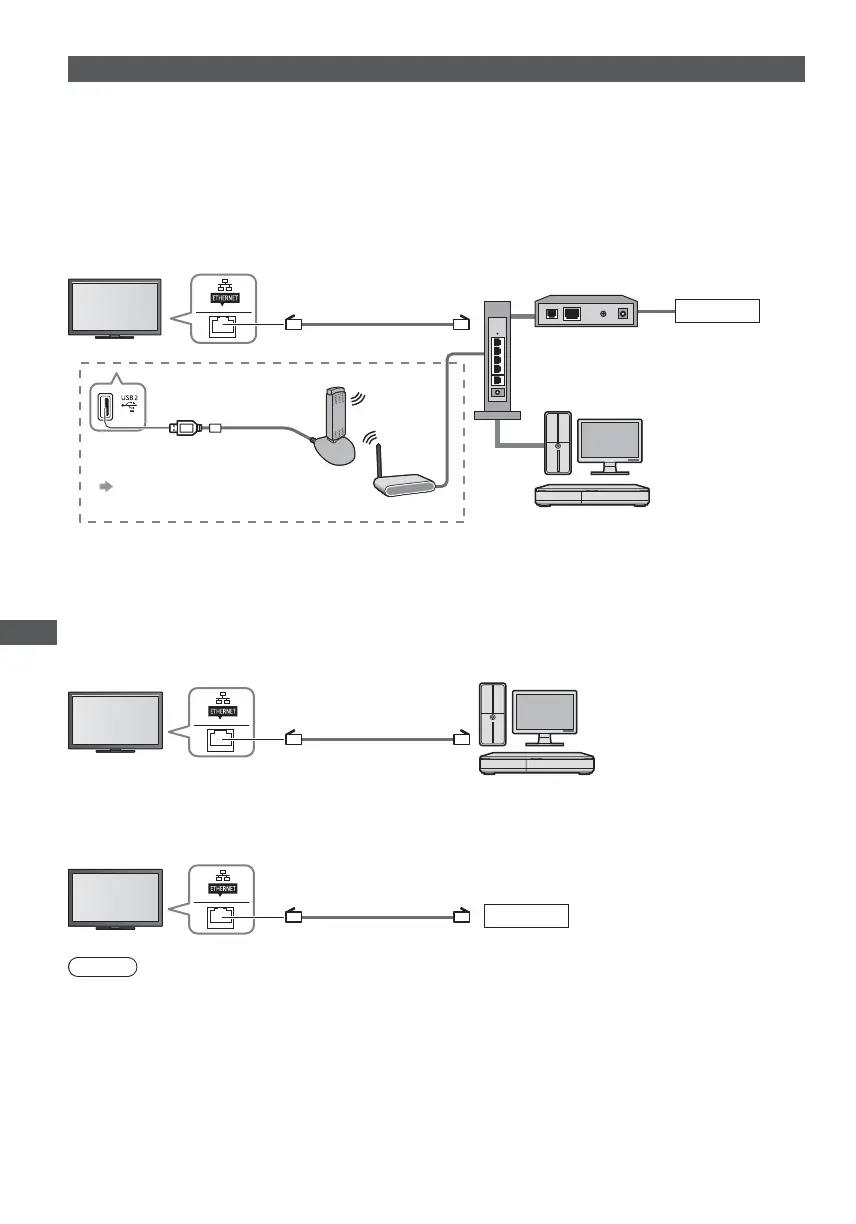 ETHERNET

USB 2

ETHERNET

ETHERNET