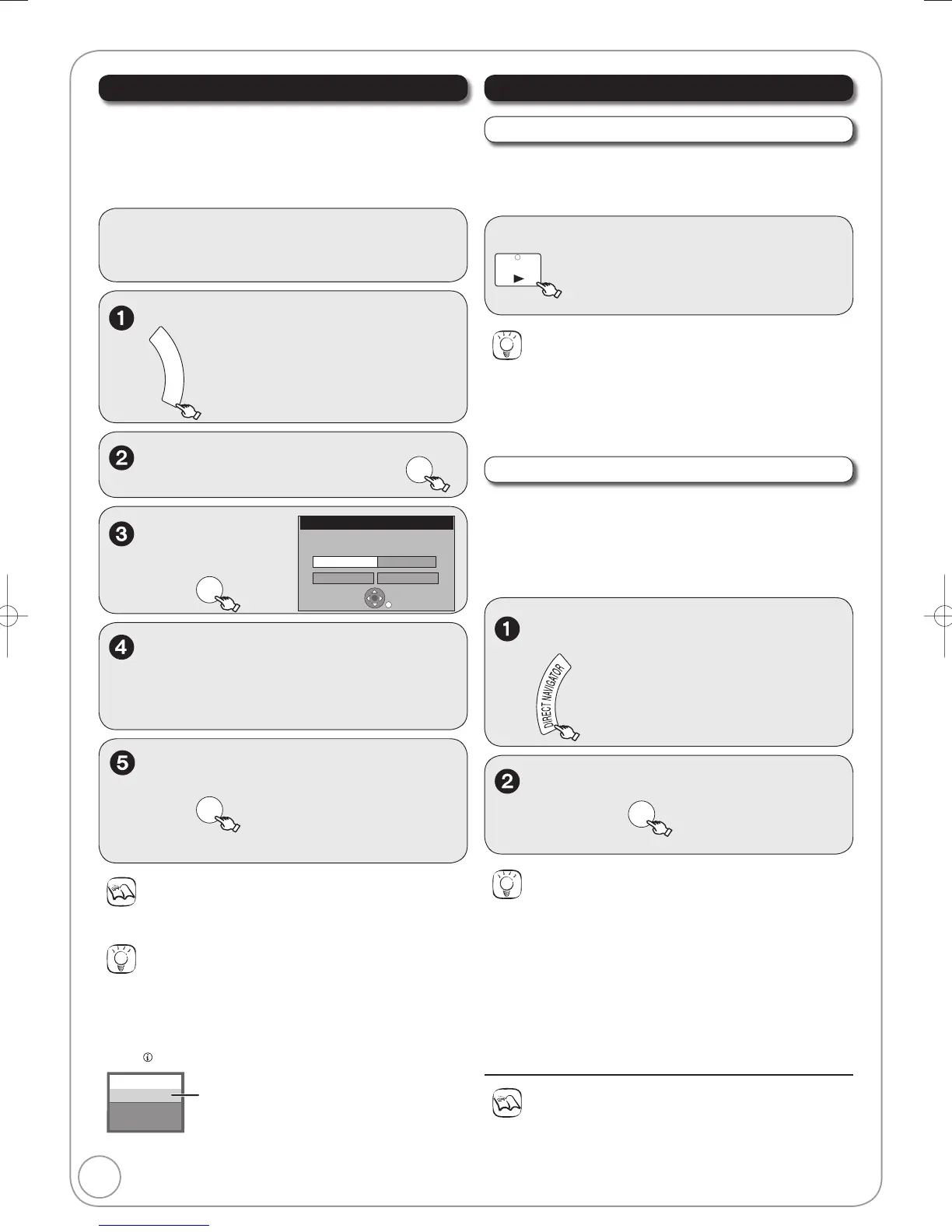 DIRECT NAVIGATOR