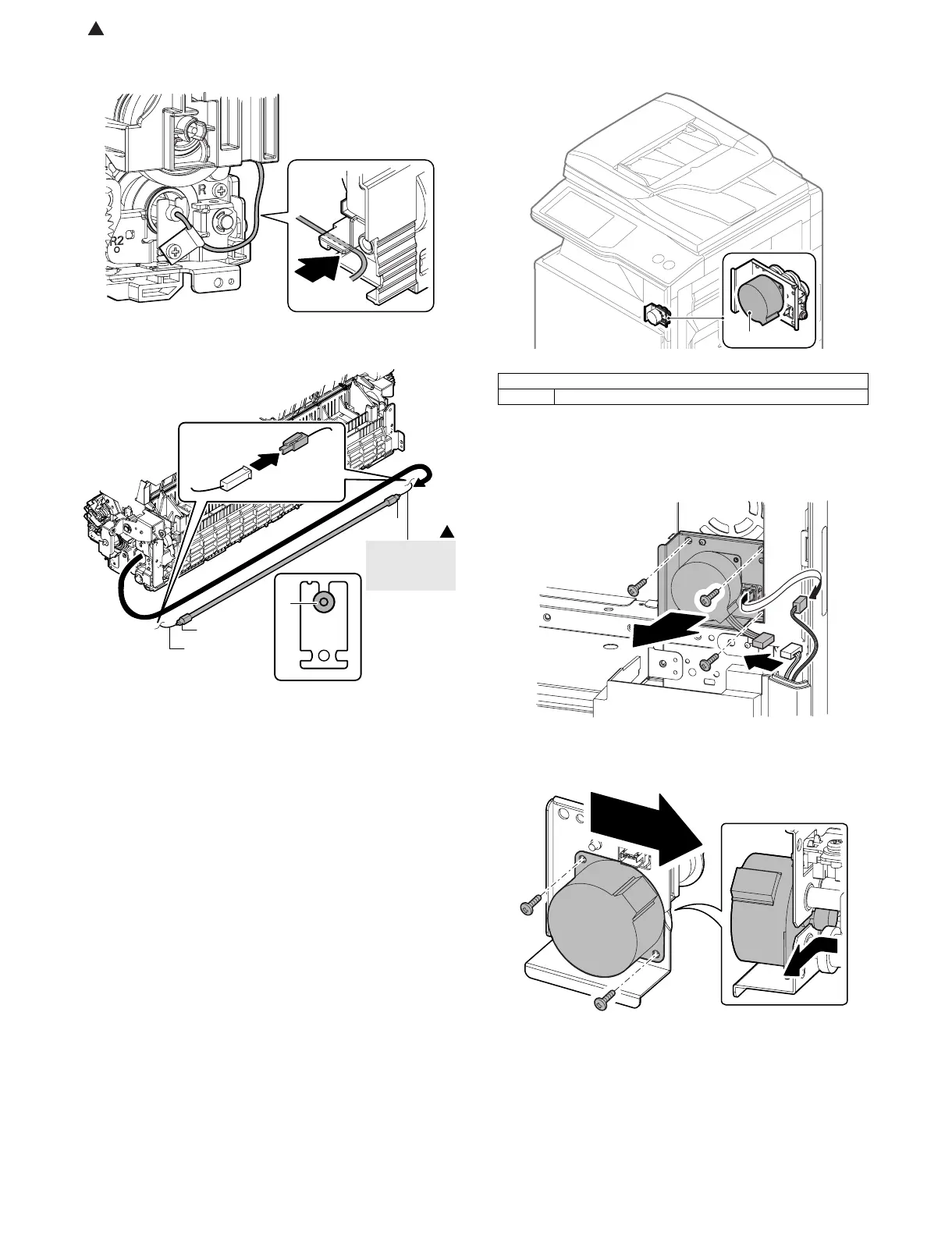 R
R2