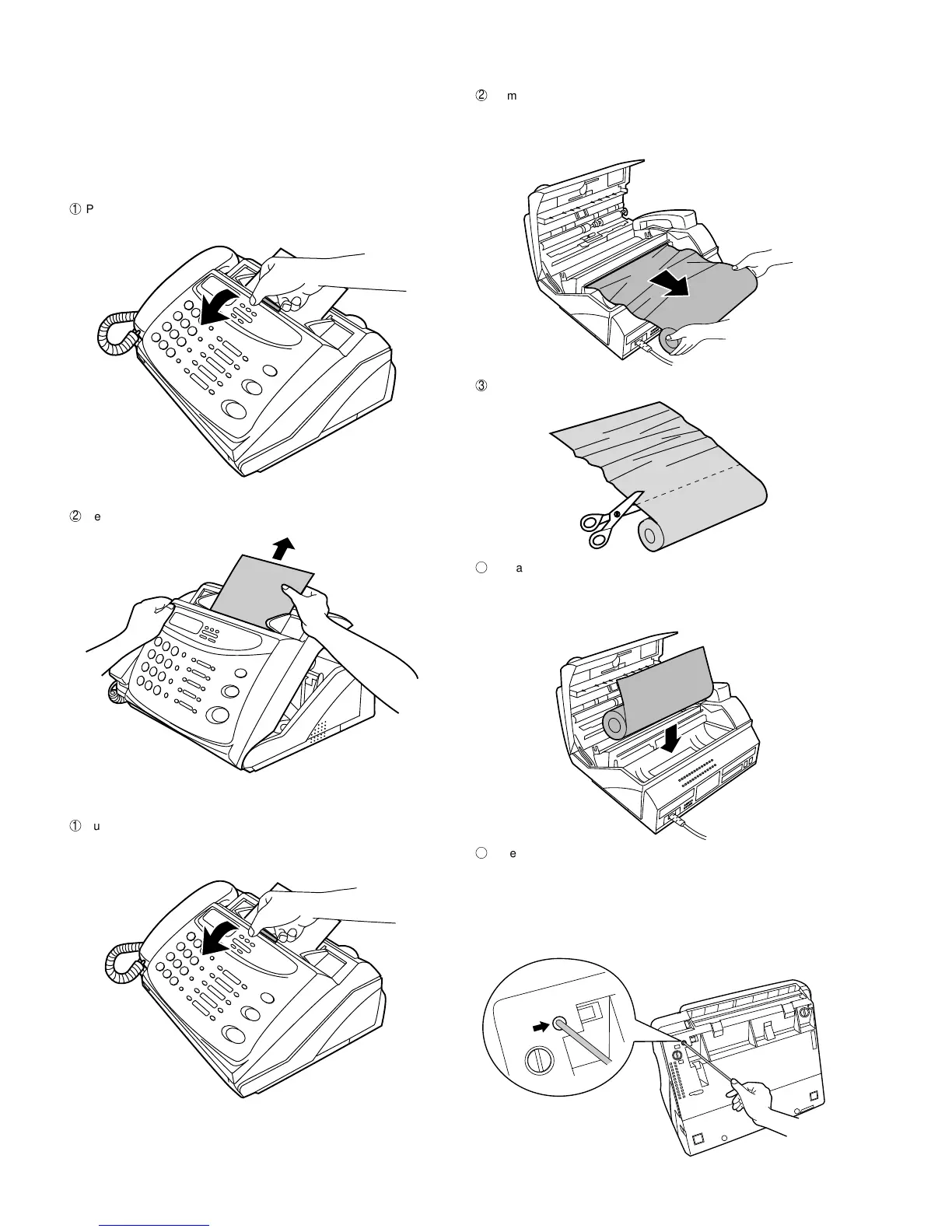 ① P

② e

① u

② m

③

a

e