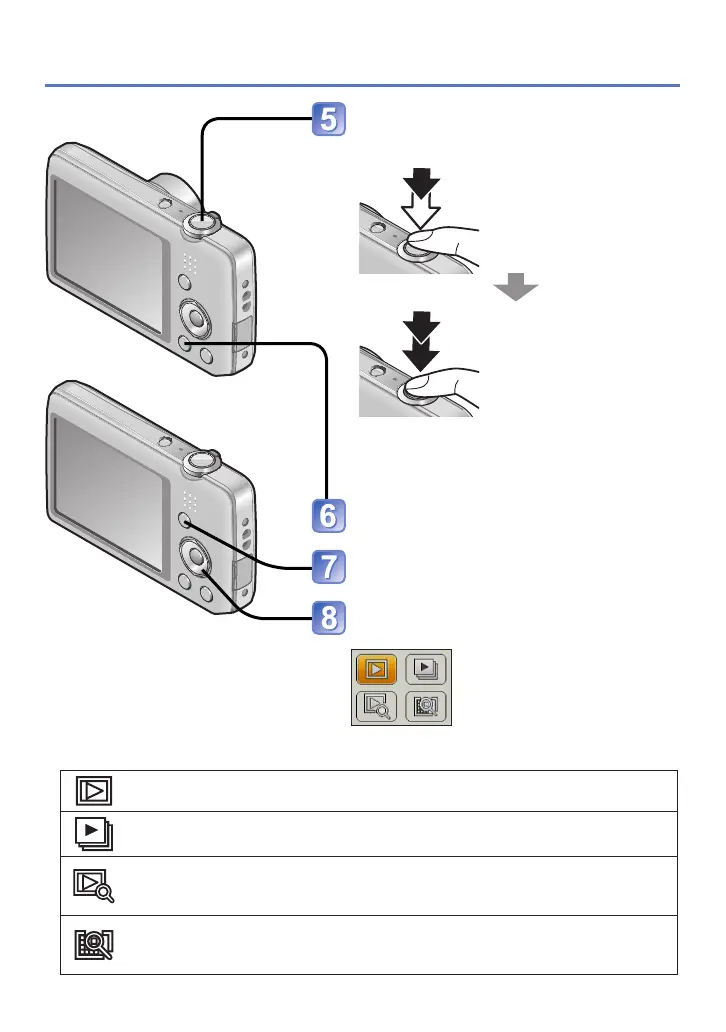 5

6

7

8