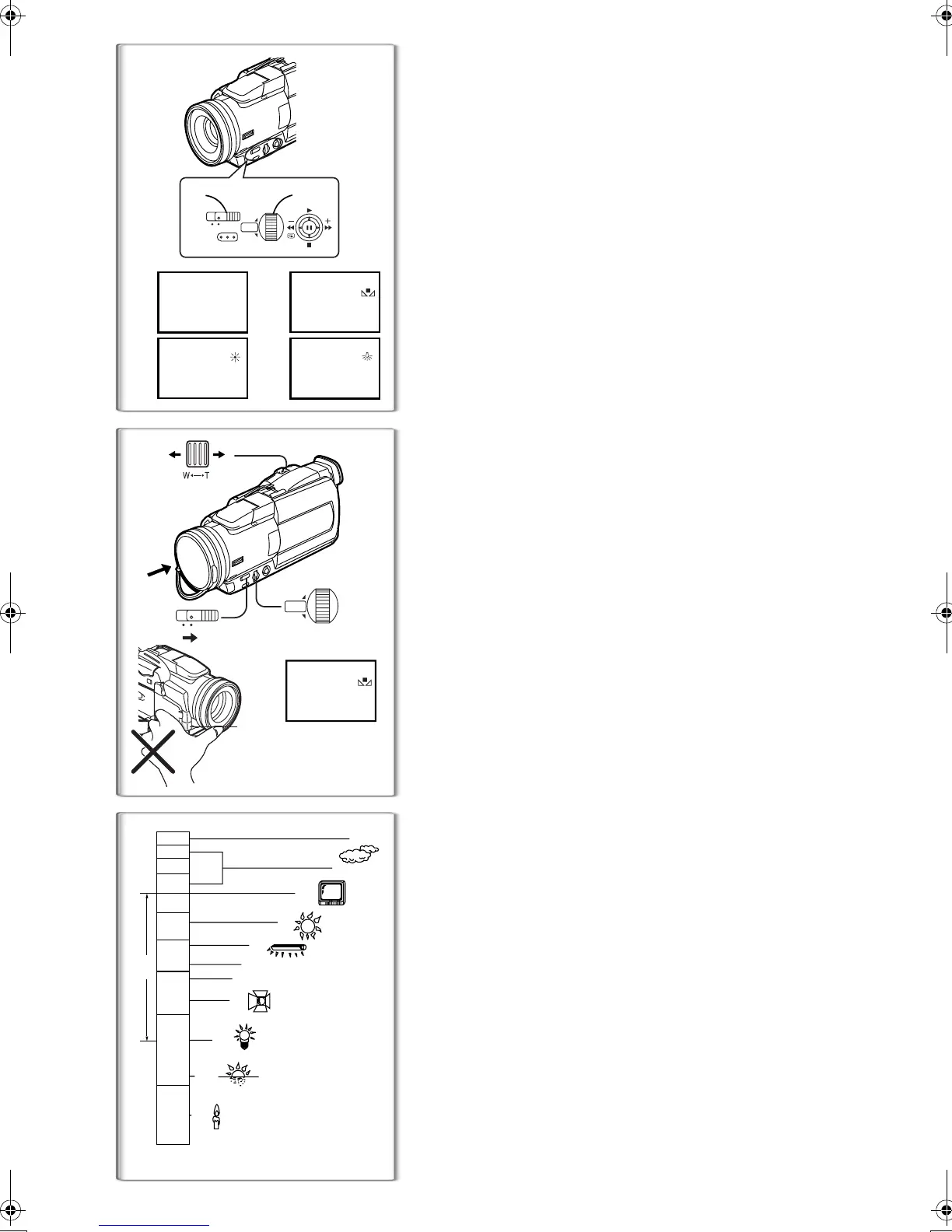 W T