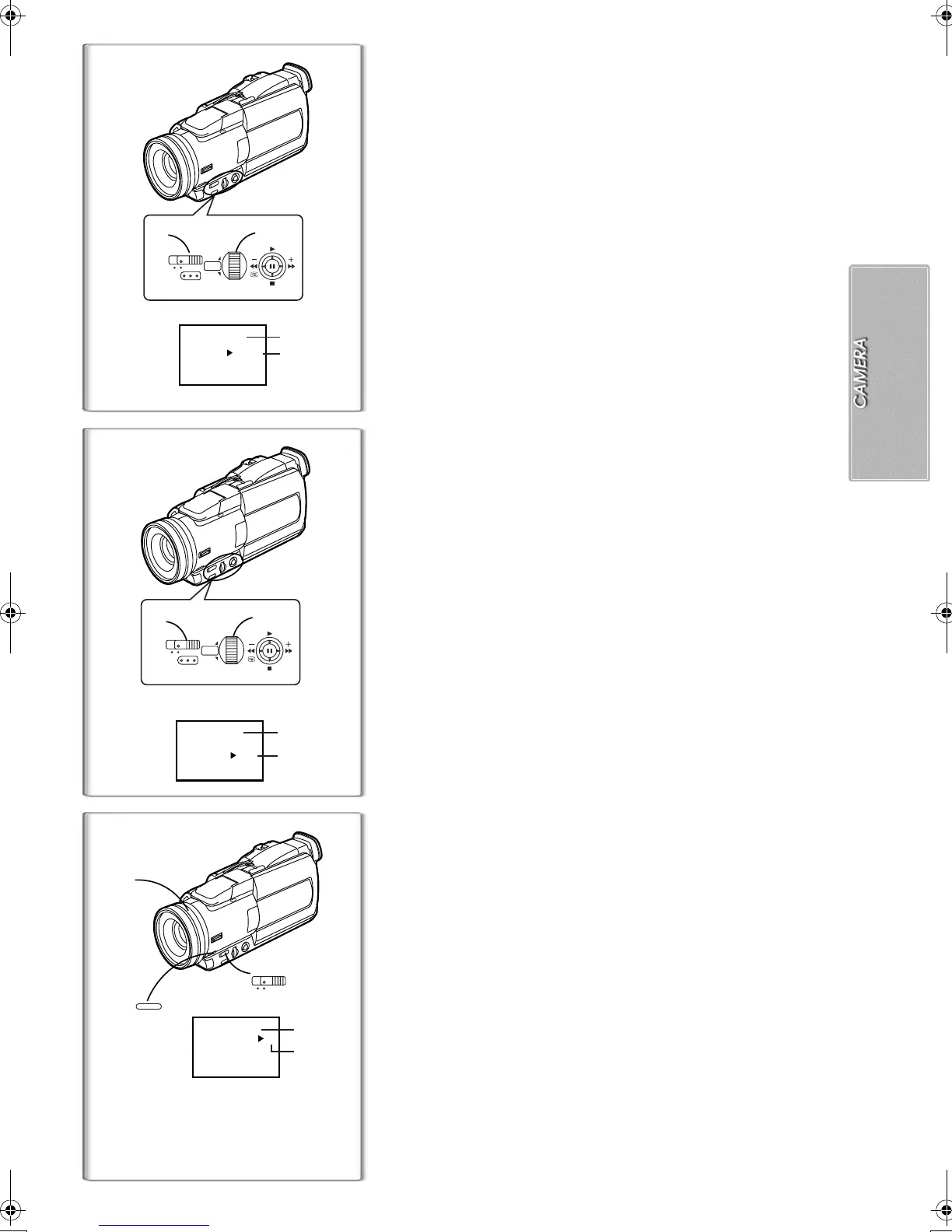 CAMERA