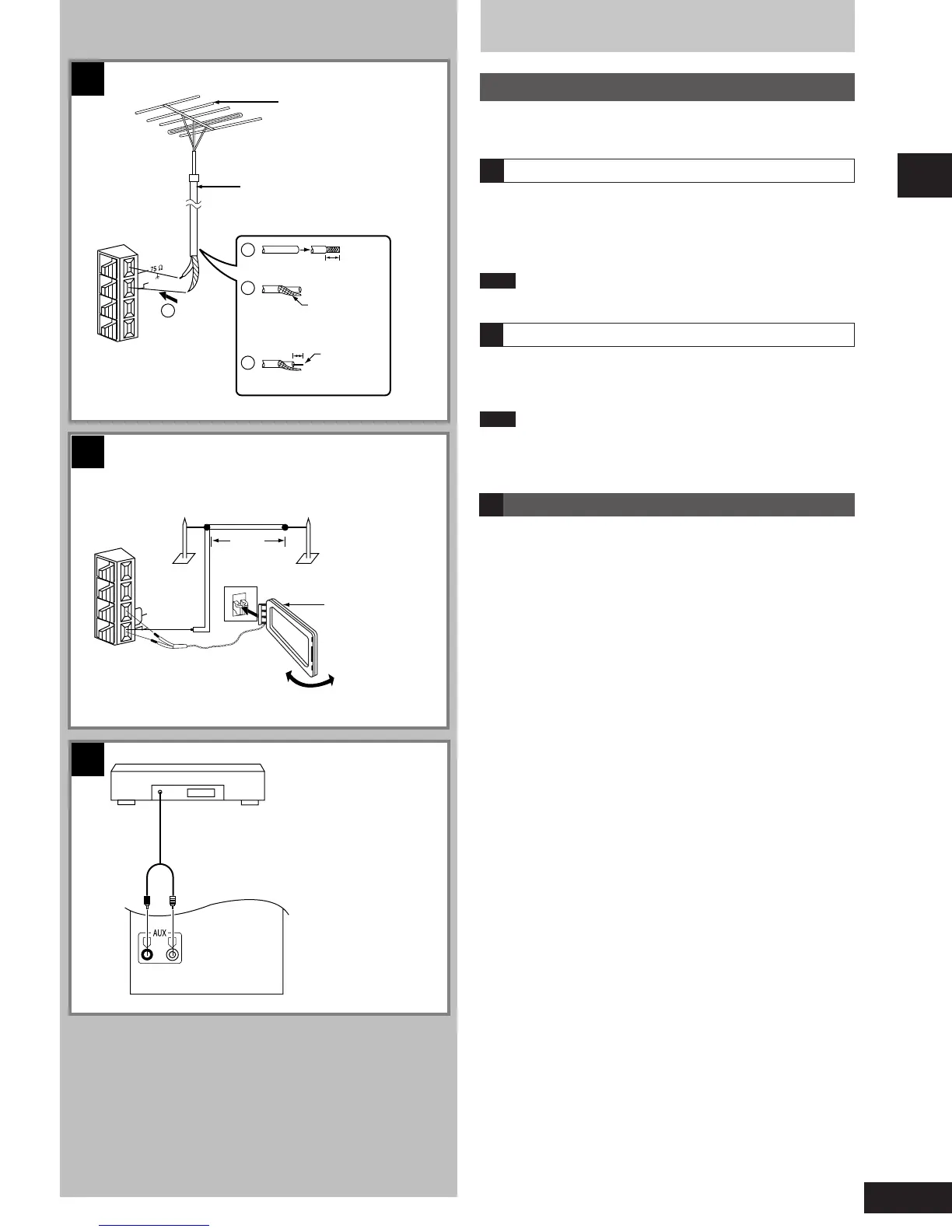 75 Ω

AUX