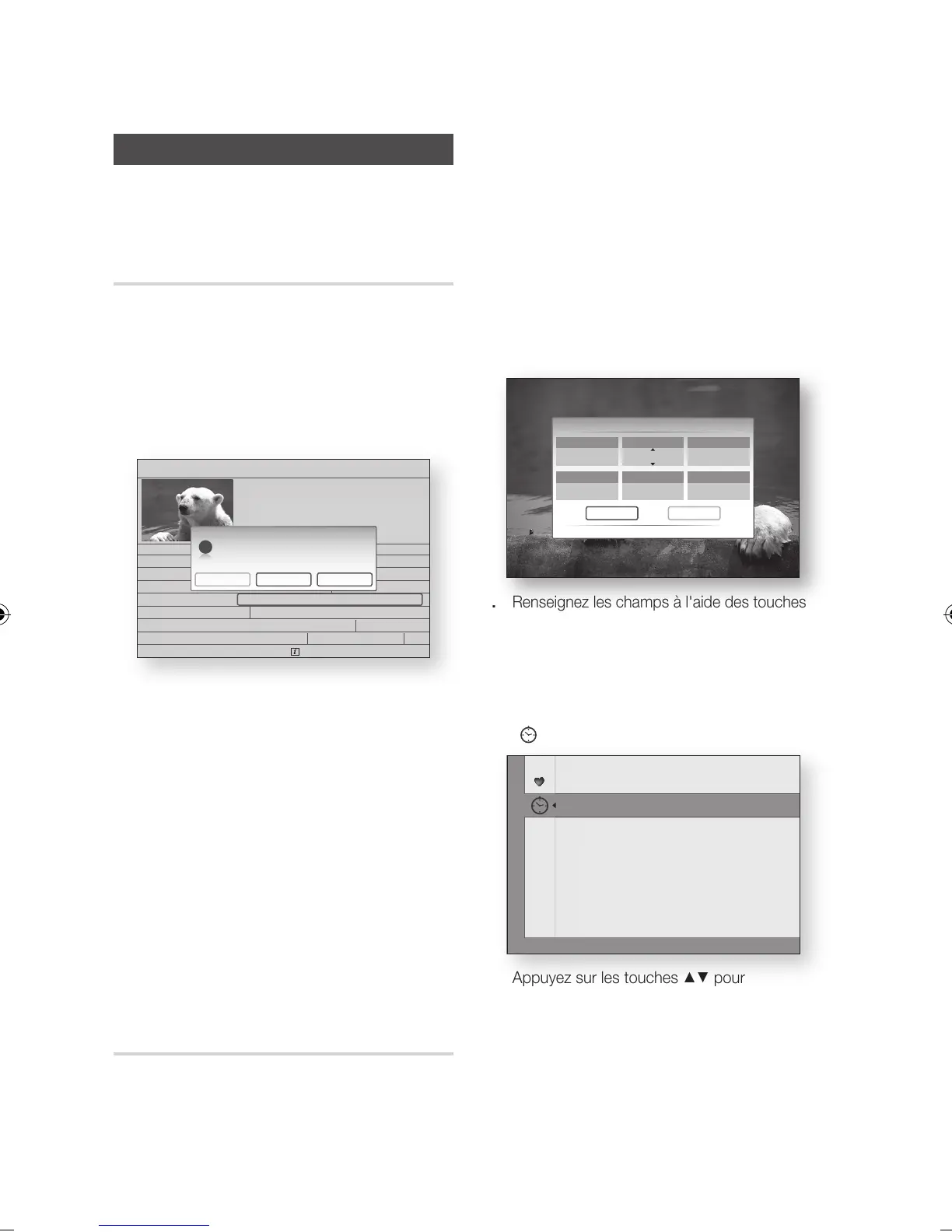 . Renseignez les champs à l'aide des touches

Appuyez sur les touches ▲▼ pour