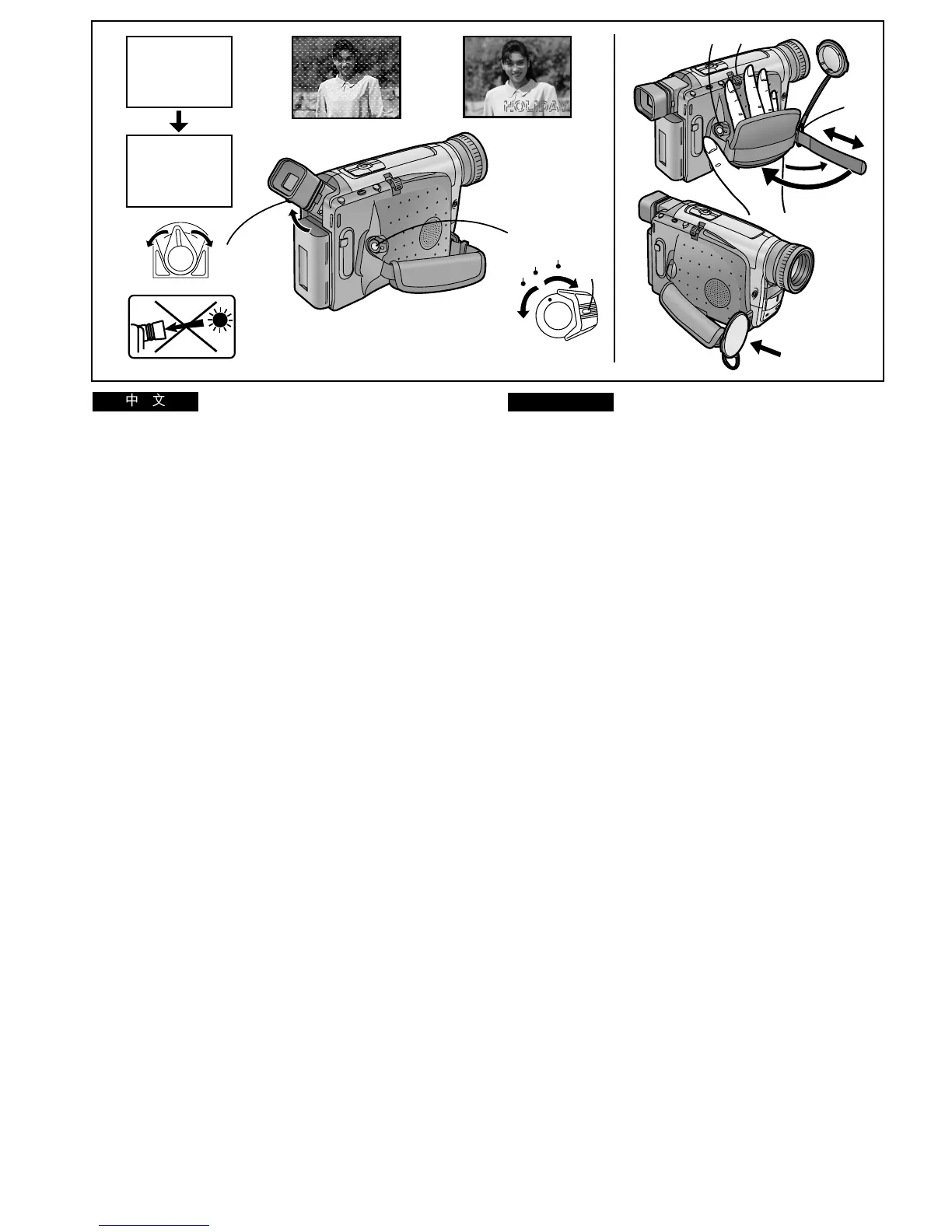 HOLIDAY

中 文