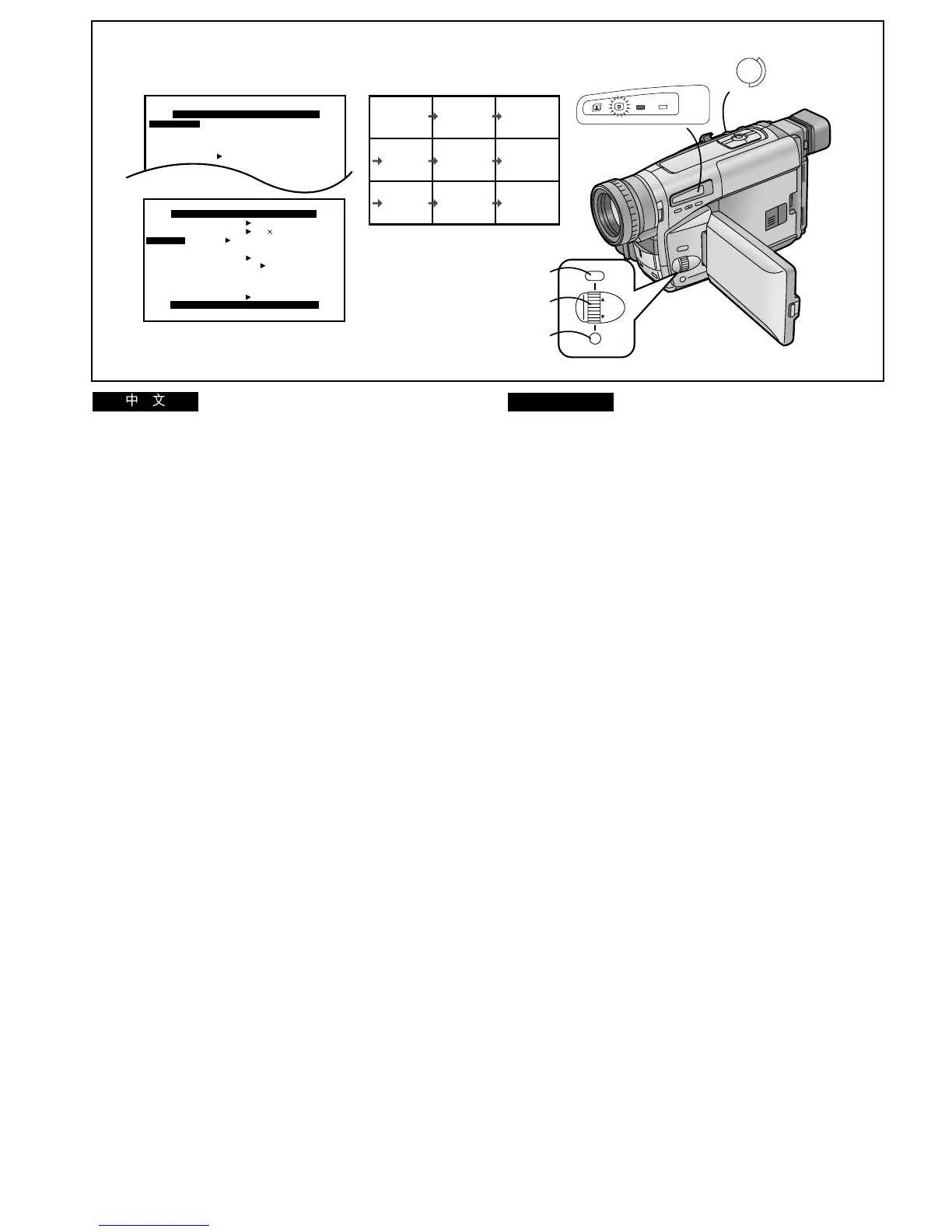 中 文