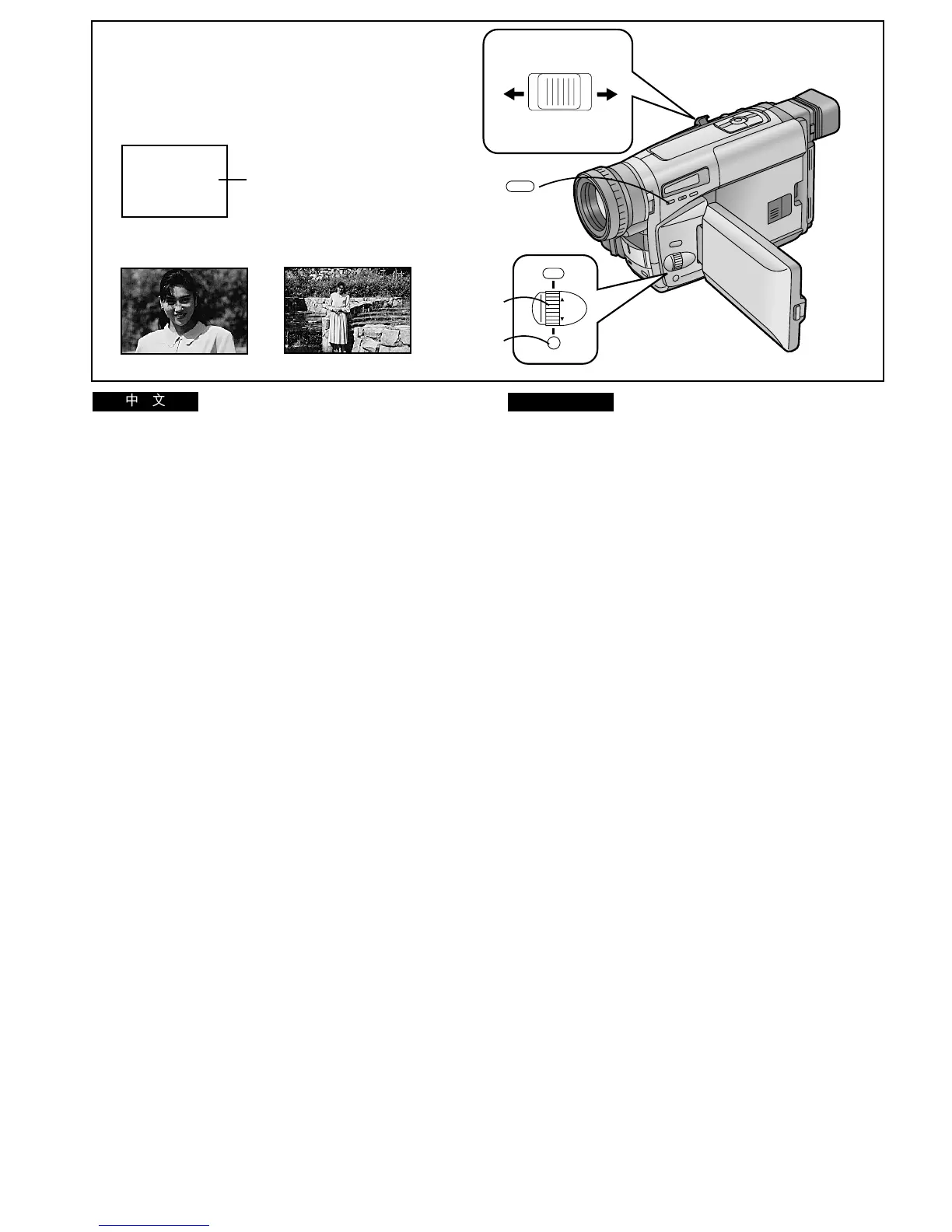 中 文