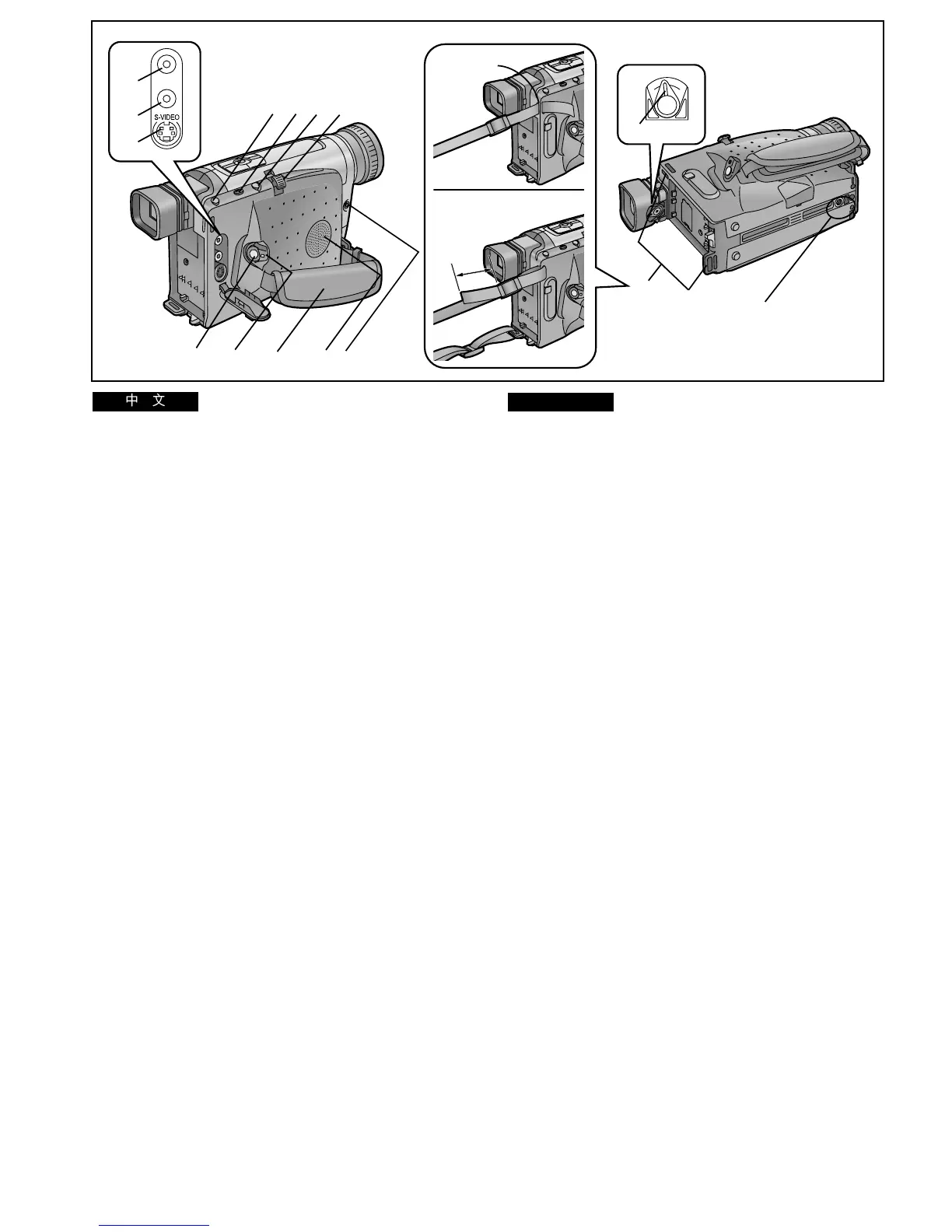 S-VIDEO

中 文