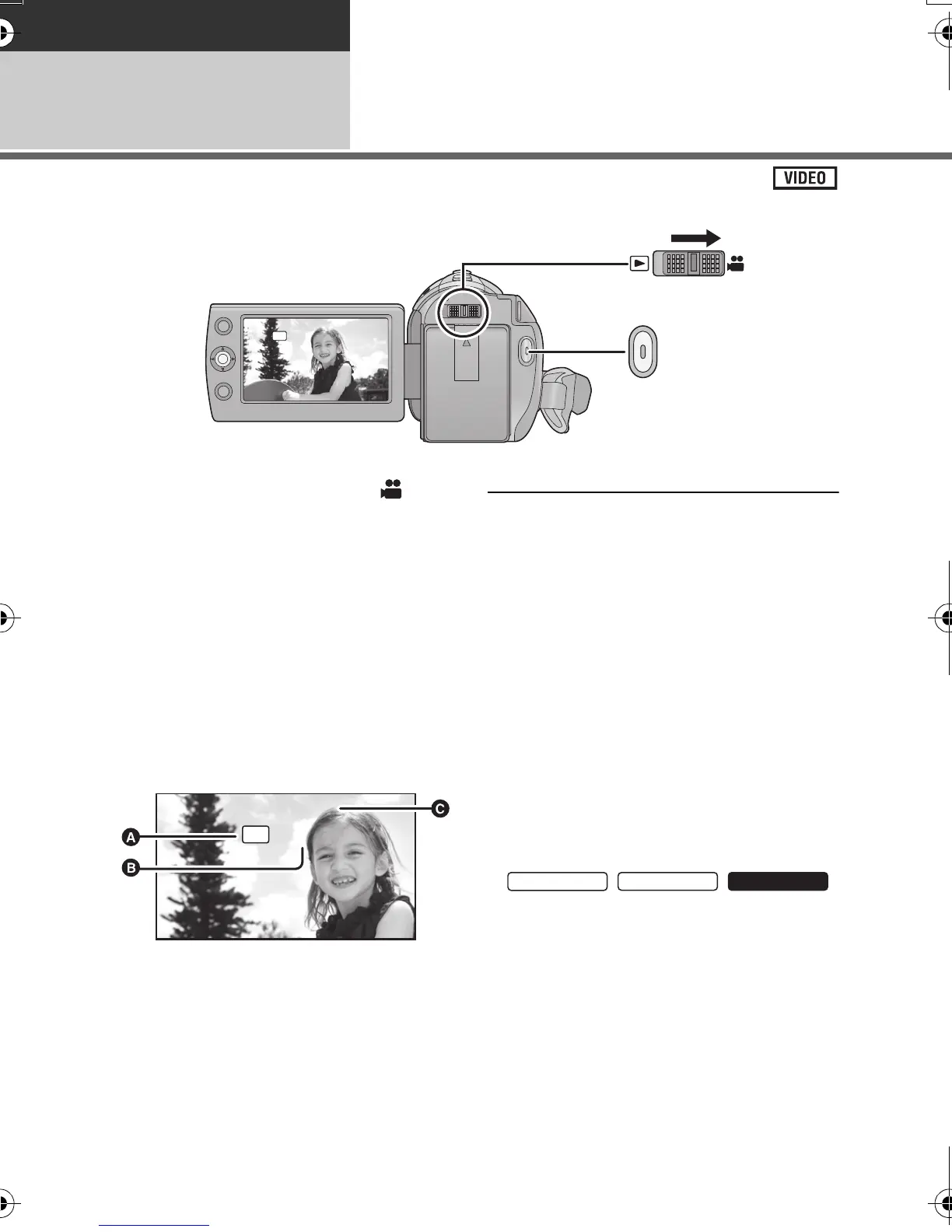 VIDEO

A

B

C