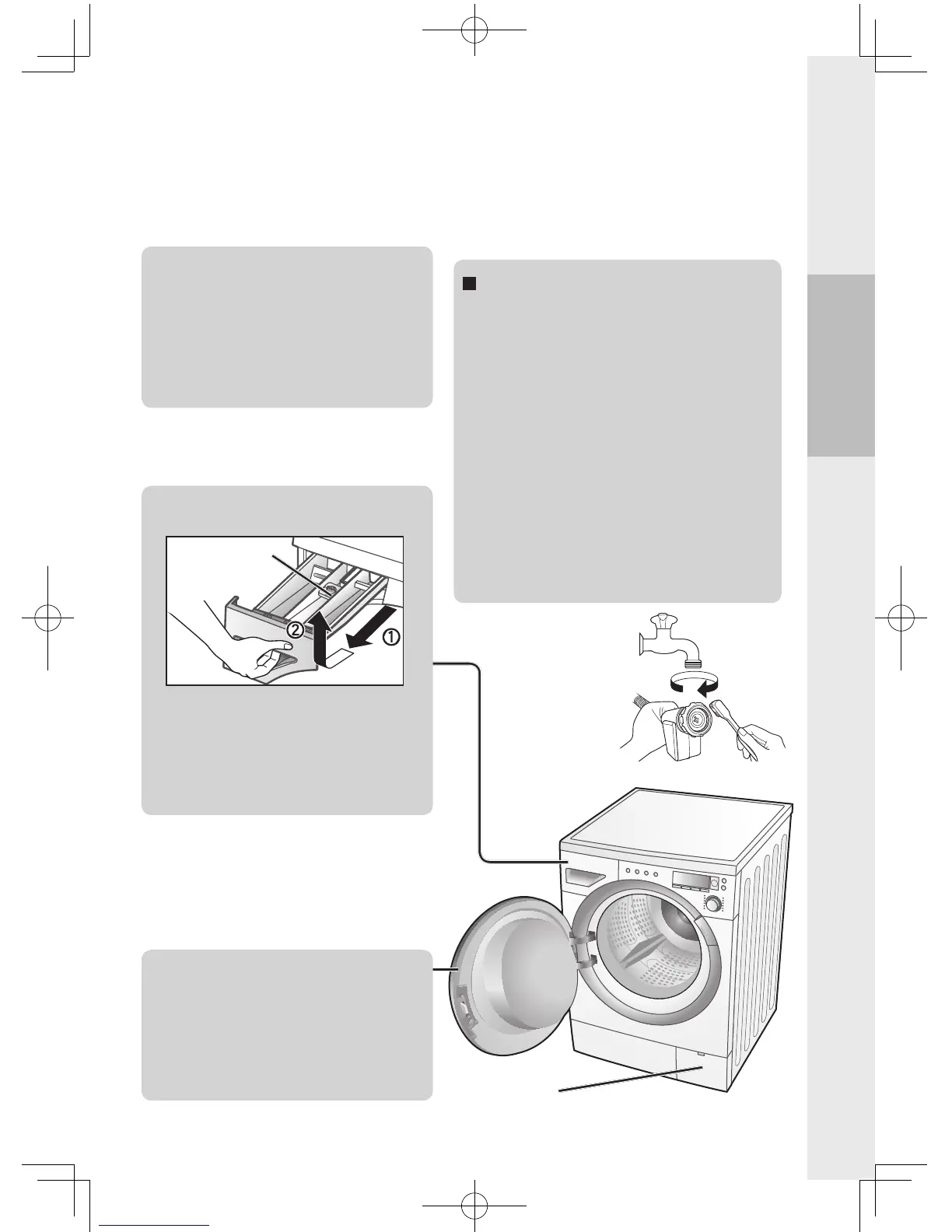 ②
①