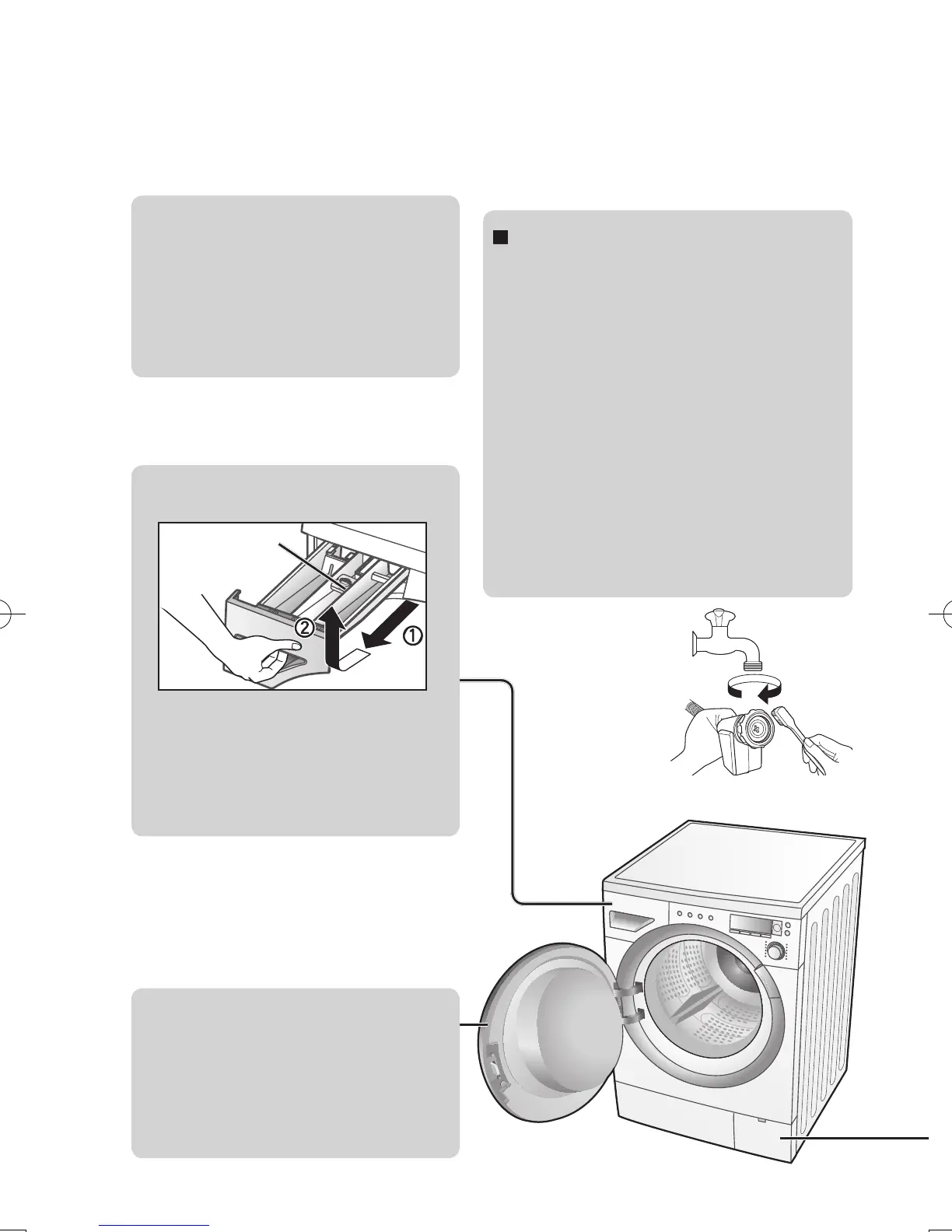 ②
①