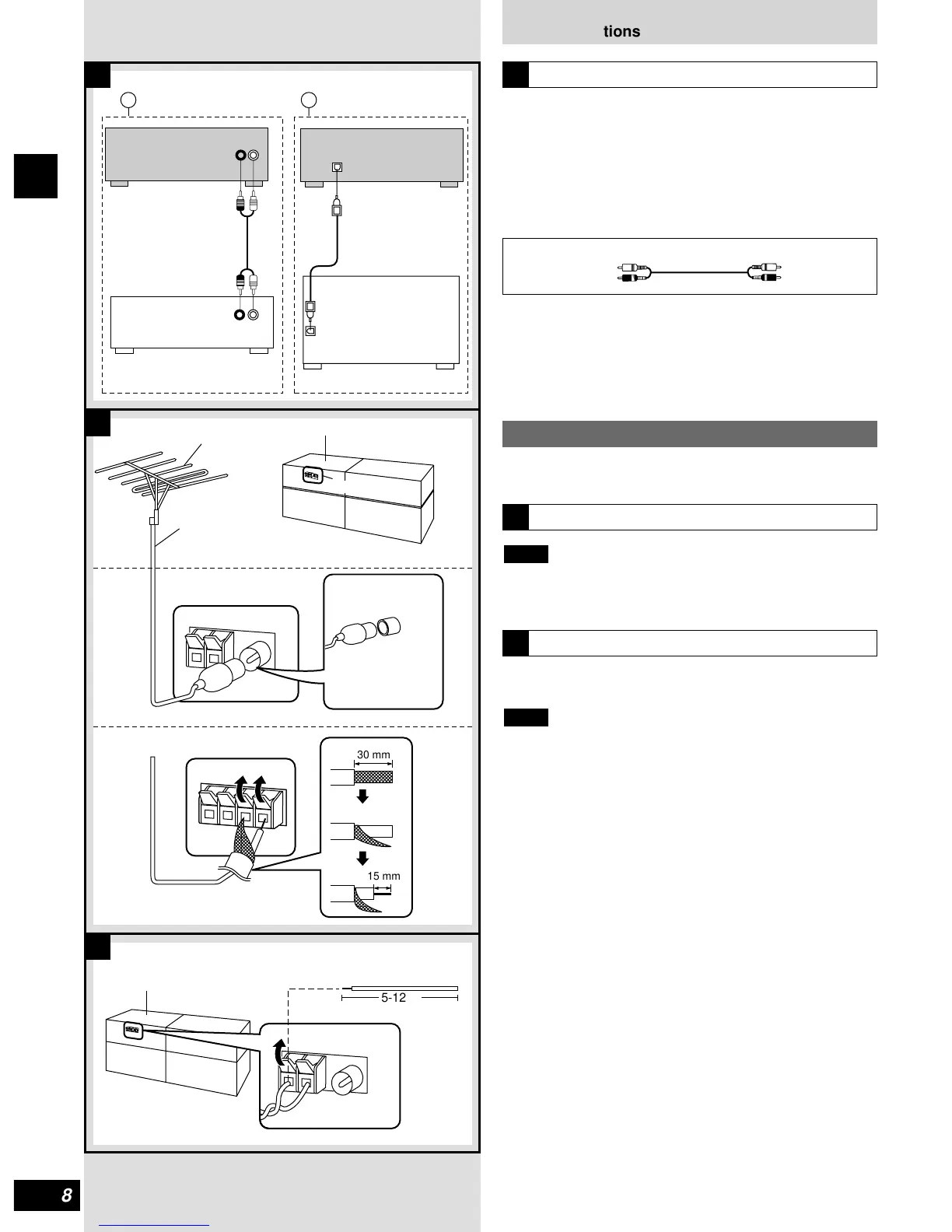 tions

30 mm

15 mm

5-12

8