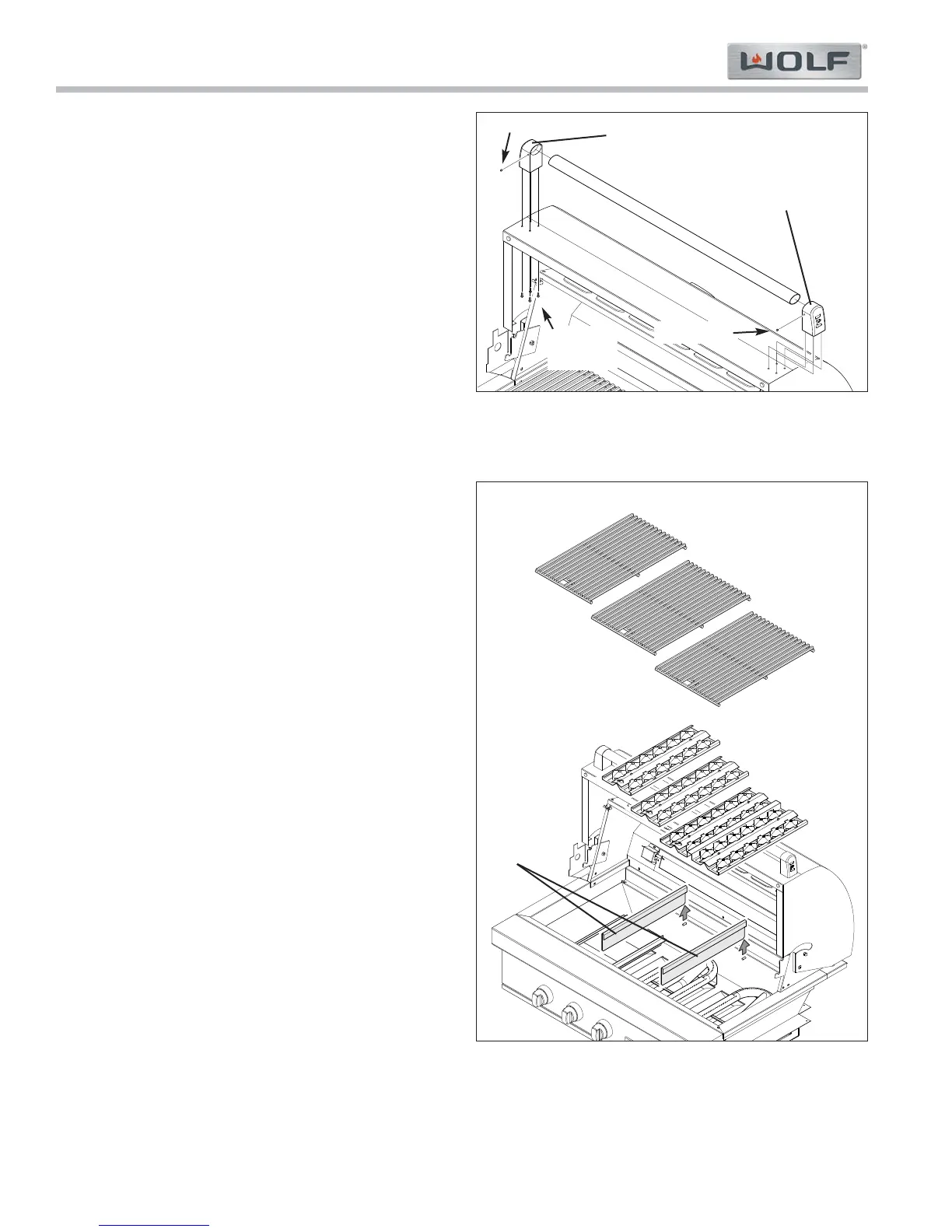 WOLF