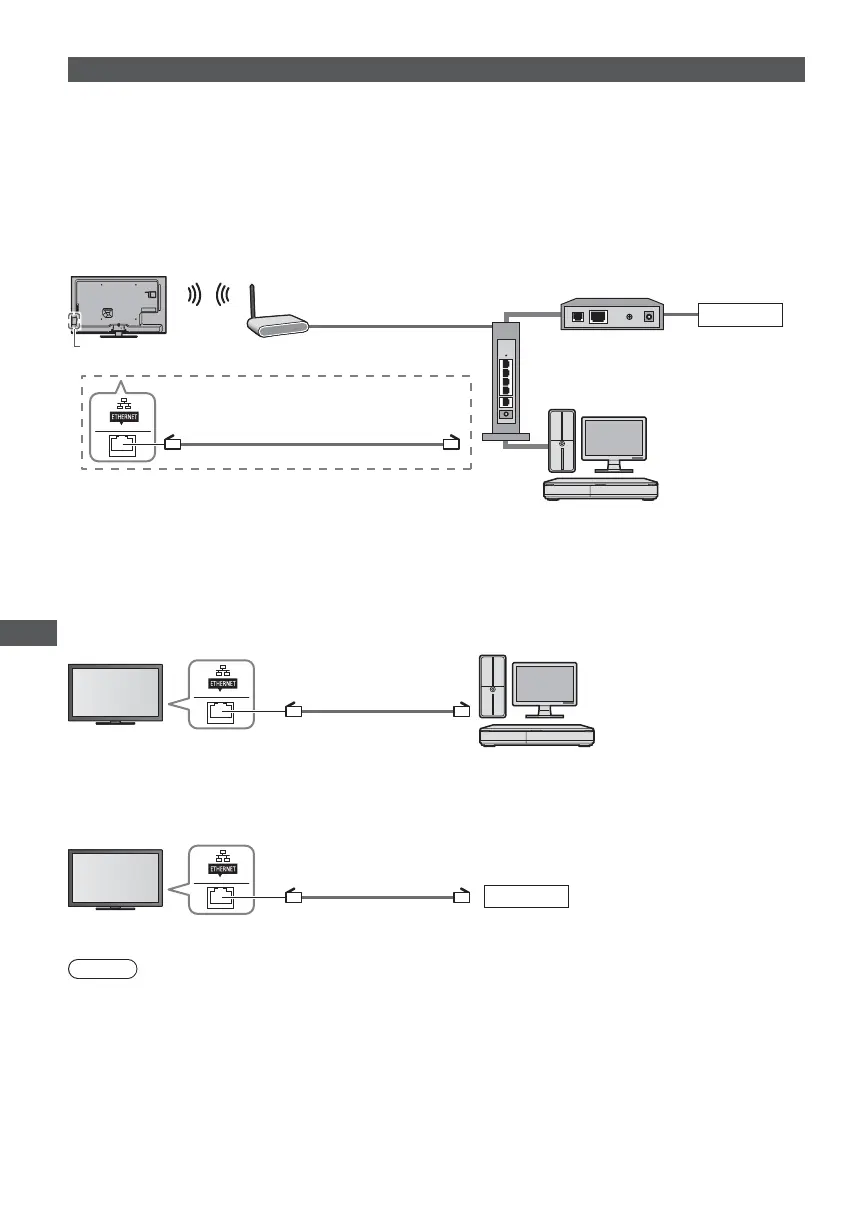 ETHERNET

ETHERNET

ETHERNET